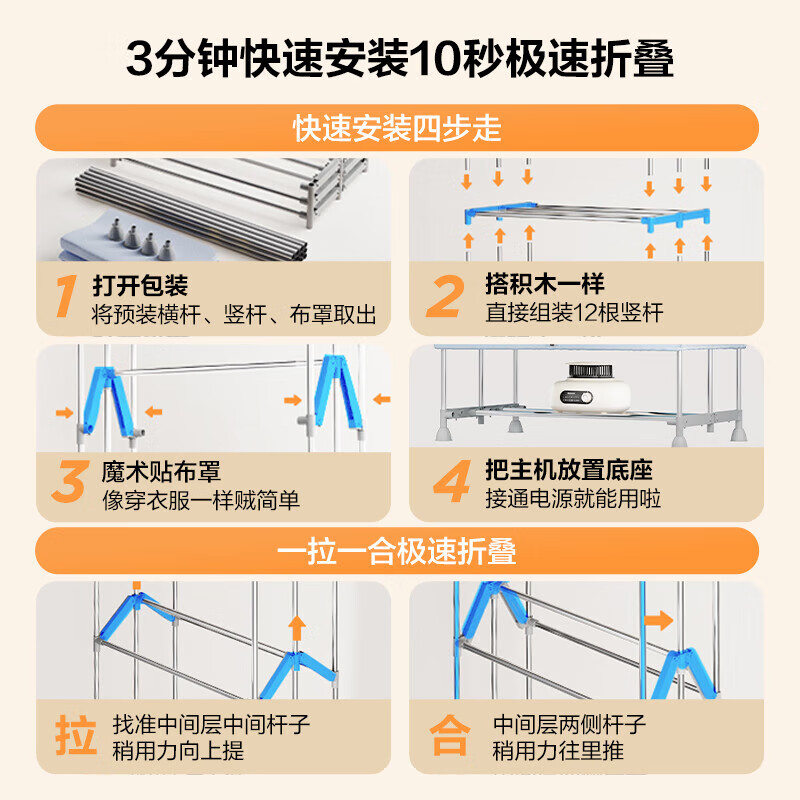 3分钟快速安装10秒极速折叠

快速安装四步走

1 打开包装
将预装横杆、竖杆、布罩取出

2 搭积木一样
直接组装12根竖杆

3 魔术贴布罩
像穿衣服一样贼简单

4 把主机放置底座
接通电源就能用啦

一拉一合极速折叠

拉 找准中间层中间杆子
稍用力向上提

合 中间层两侧杆子
稍用力往里推