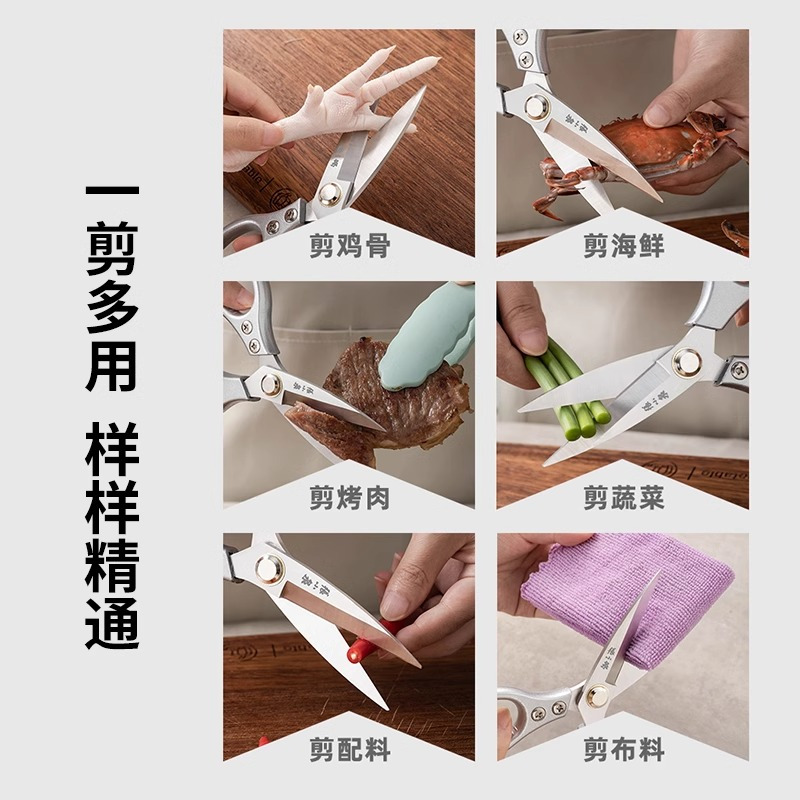 一剪多用 样样精通

剪鸡骨

剪海鲜

剪烤肉

剪蔬菜

剪配料

剪布料