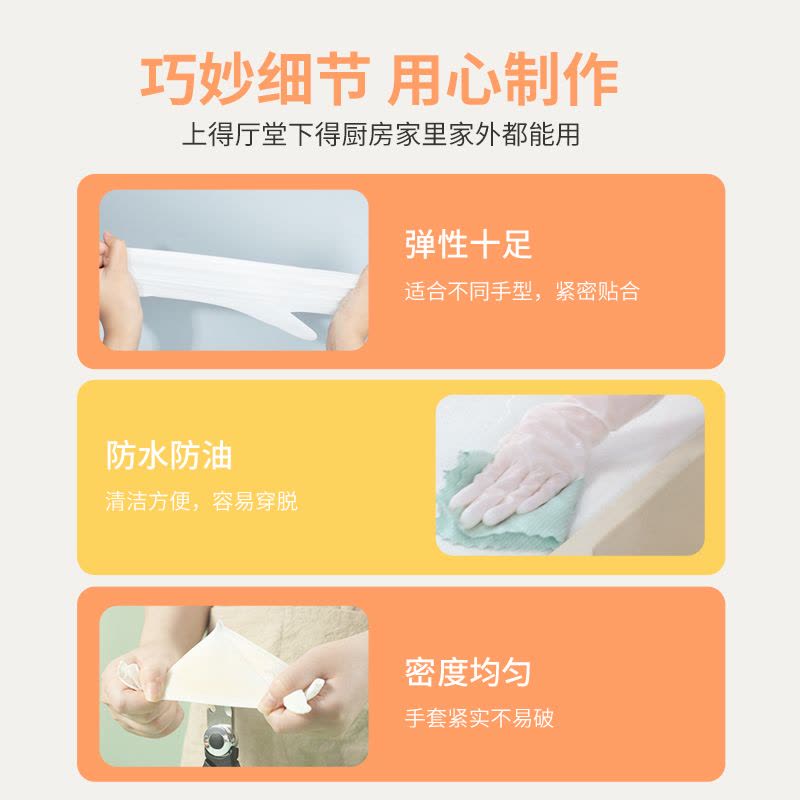 巧妙细节 用心制作

上得厅堂下得厨房家里家外都能用

弹性十足

适合不同手型，紧密贴合

防水防油

清洁方便，容易穿脱

密度均匀

手套紧实不易破