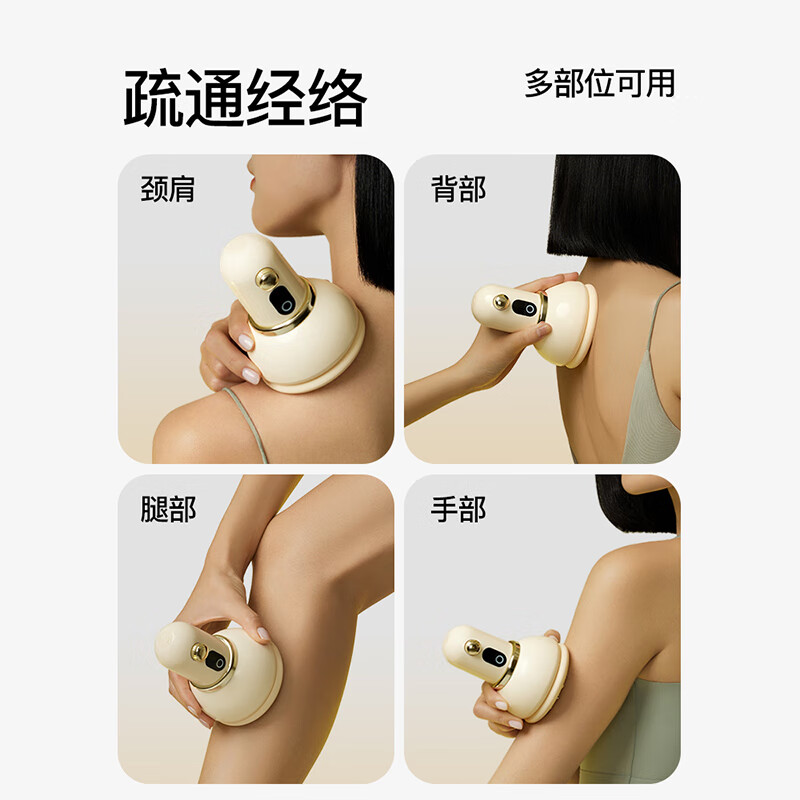 疏通经络

多部位可用

颈肩

背部

腿部

手部