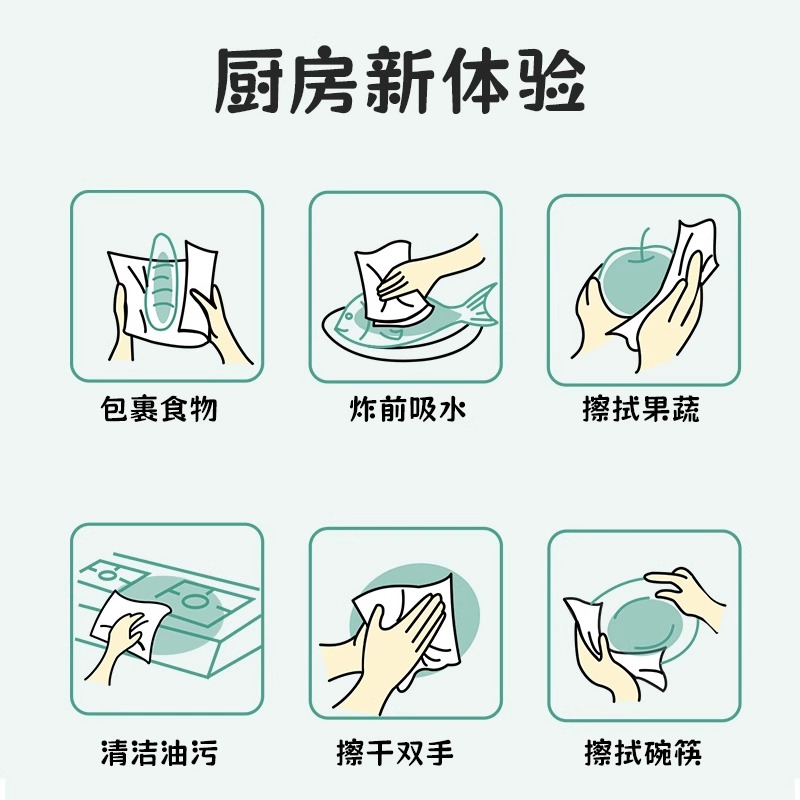 厨房新体验

包裹食物

炸前吸水

擦拭果蔬

清洁油污

擦干双手

擦拭碗筷