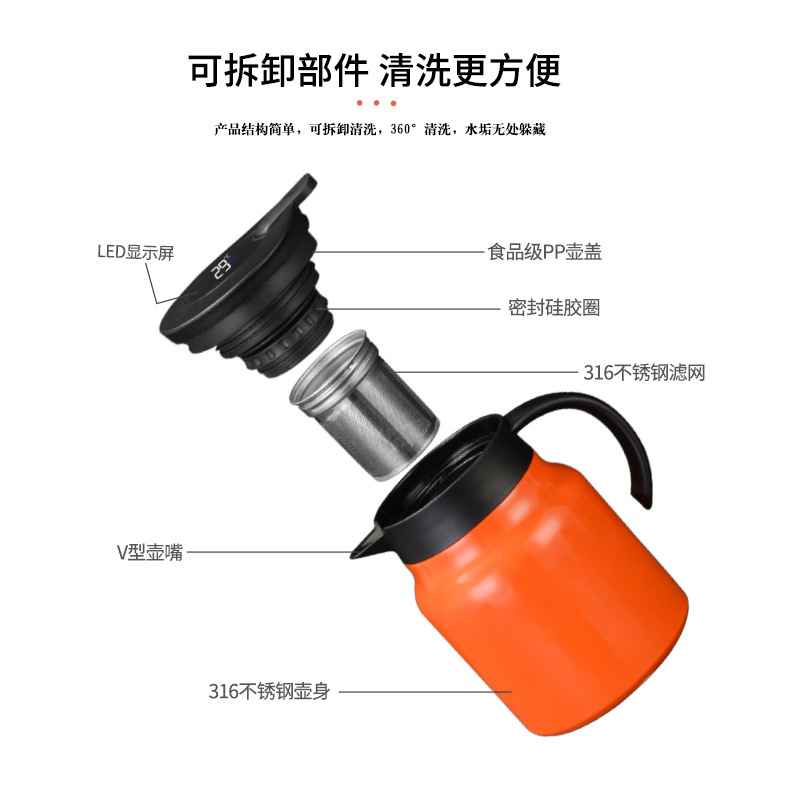 可拆卸部件 清洗更方便

产品结构简单，可拆卸清洗，360° 清洗，水垢无处躲藏

LED显示屏

29°C

食品级PP壶盖

密封硅胶圈

316不锈钢滤网

V型壶嘴

316不锈钢壶身