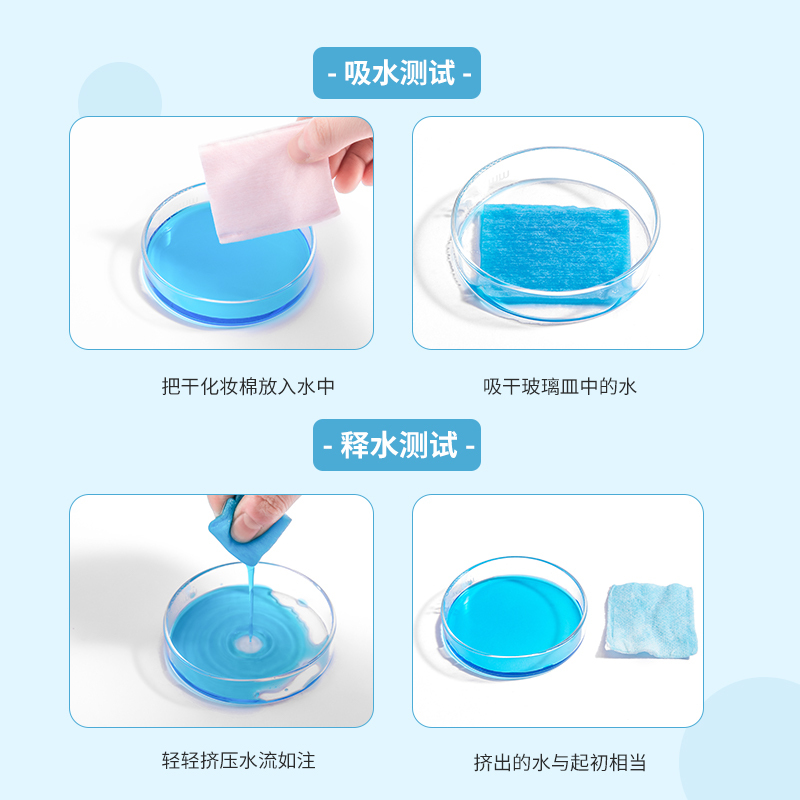 - 吸水测试 -

把干化妆棉放入水中

吸干玻璃皿中的水

- 释水测试 -

轻轻挤压水流如注

挤出的水与起初相当