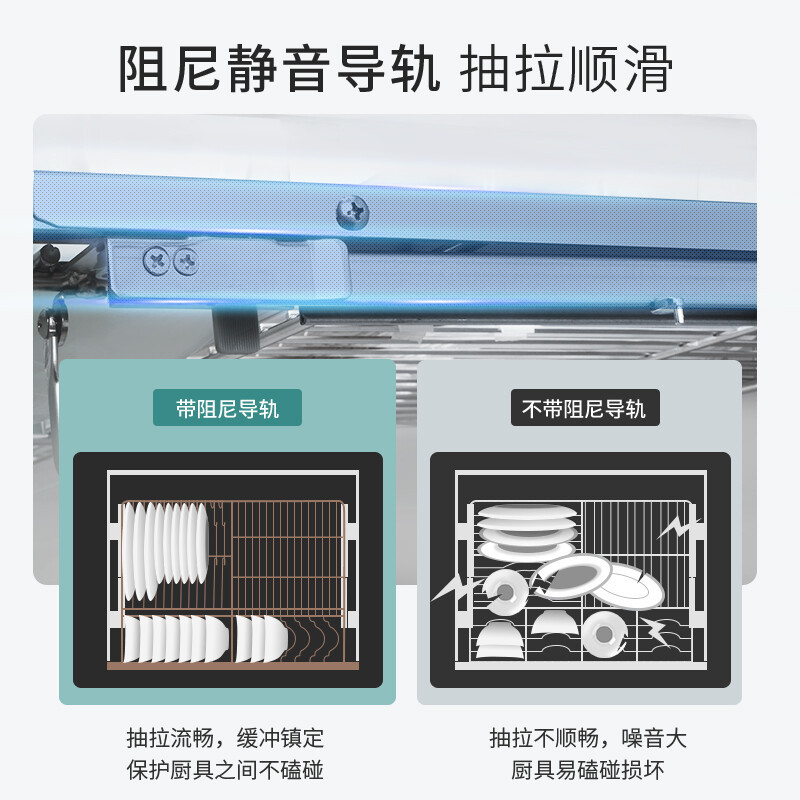 阻尼静音导轨 抽拉顺滑

带阻尼导轨

抽拉流畅，缓冲镇定
保护厨具之间不磕碰

不带阻尼导轨

抽拉不顺畅，噪音大
厨具易磕碰损坏