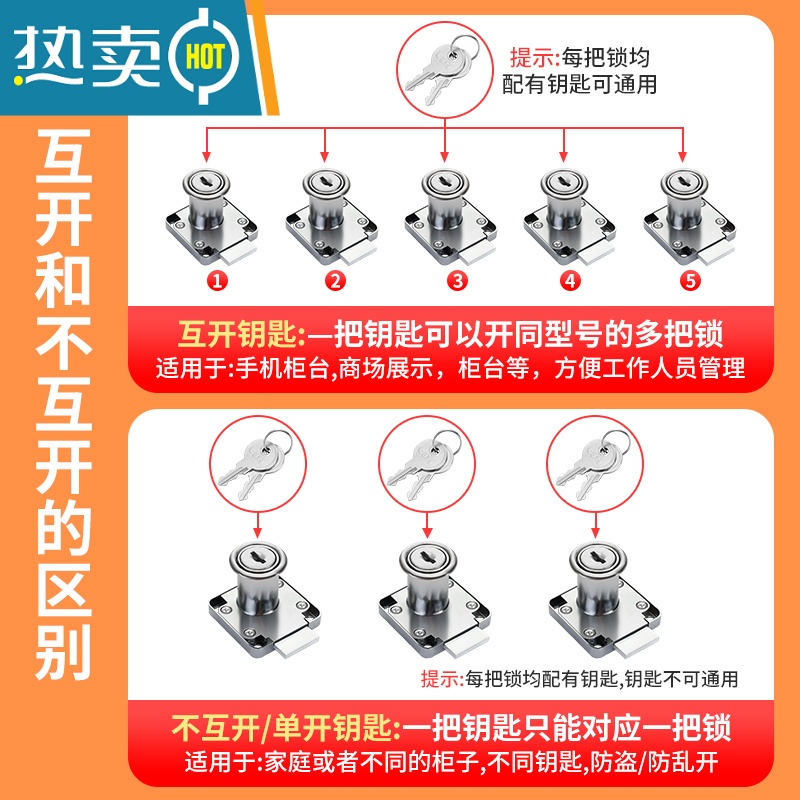 热卖 HOT

互开和不互开的区别

提示:每把锁均配有钥匙可通用

1 2 3 4 5

互开钥匙:一把钥匙可以开同型号的多把锁
适用于:手机柜台,商场展示，柜台等，方便工作人员管理

提示:每把锁均配有钥匙,钥匙不可通用

不互开/单开钥匙:一把钥匙只能对应一把锁
适用于:家庭或者不同的柜子,不同钥匙,防盗/防乱开