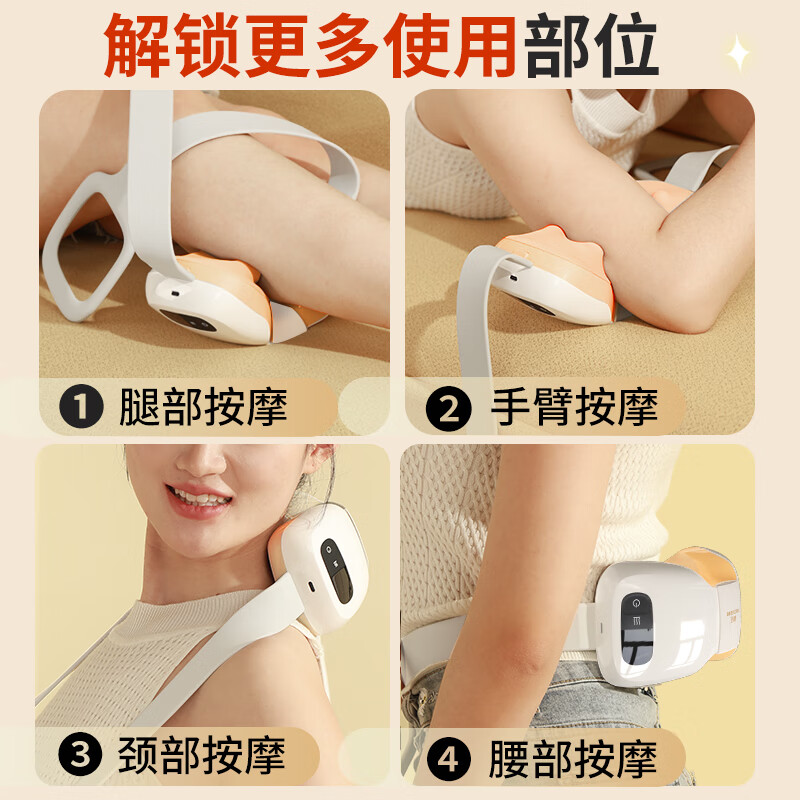 解锁更多使用部位

1 腿部按摩

2 手臂按摩

3 颈部按摩

4 腰部按摩