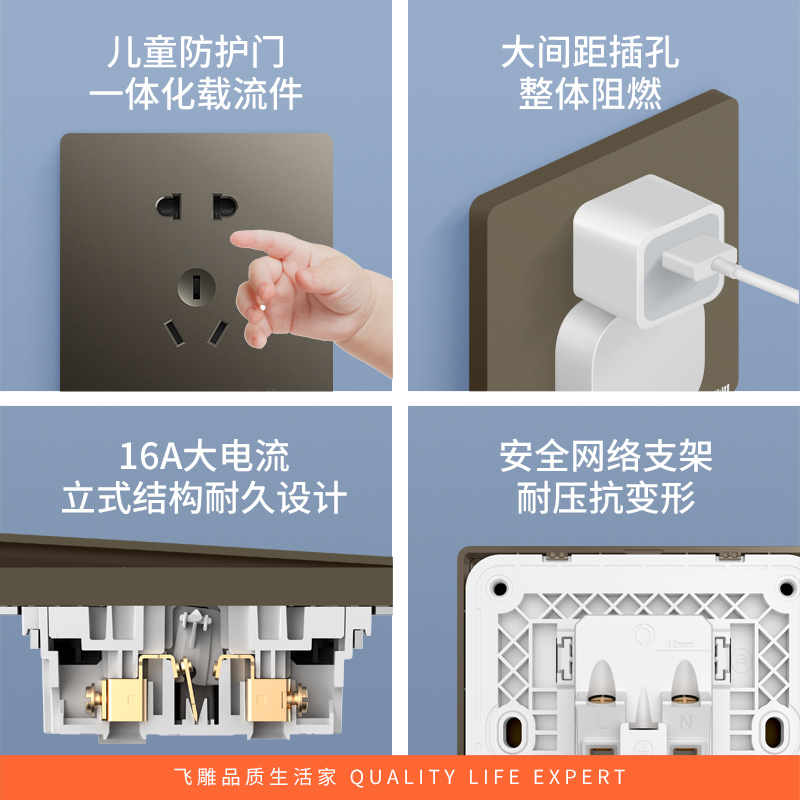 儿童防护门
一体化载流件

大间距插孔
整体阻燃

16A大电流
立式结构耐久设计

安全网络支架
耐压抗变形

12mm

L

N

飞雕品质生活家 QUALITY LIFE EXPERT