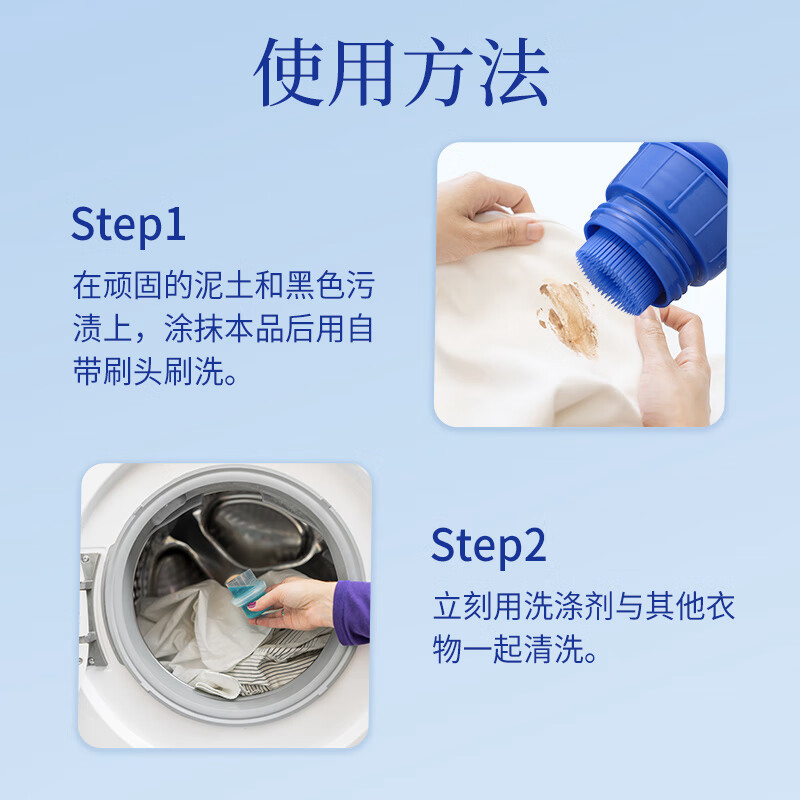 使用方法

Step1

在顽固的泥土和黑色污渍上，涂抹本品后用自带刷头刷洗。

Step2

立刻用洗涤剂与其他衣物一起清洗。