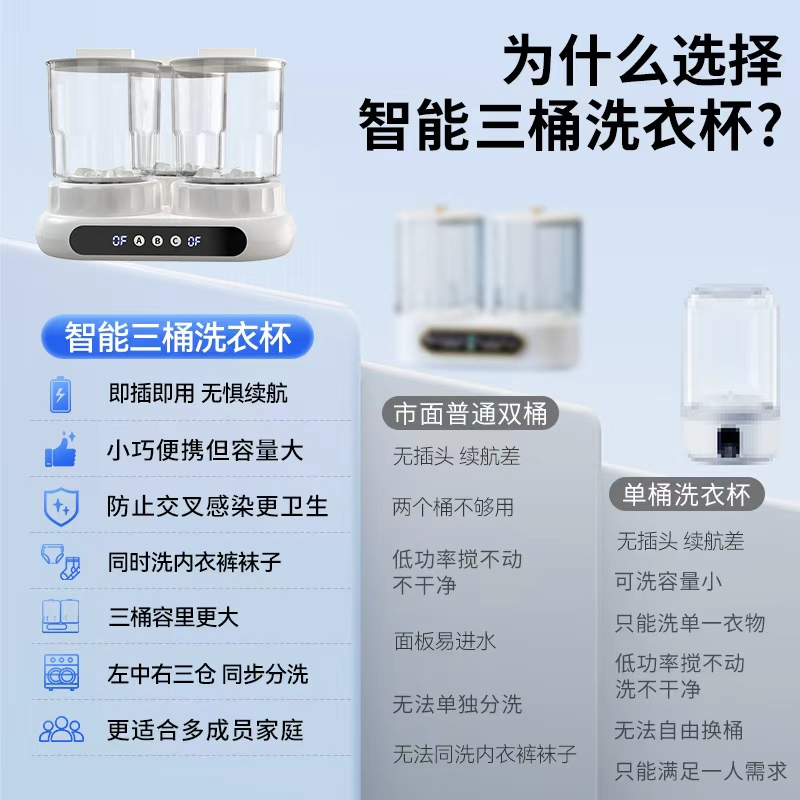 为什么选择
智能三桶洗衣杯?

OF A B C OF

智能三桶洗衣杯

即插即用 无惧续航

小巧便携但容量大

防止交叉感染更卫生

同时洗内衣裤袜子

三桶容里更大

左中右三仓 同步分洗

更适合多成员家庭

市面普通双桶

无插头 续航差

两个桶不够用

低功率搅不动
不干净

面板易进水

无法单独分洗

无法同洗内衣裤袜子

单桶洗衣杯

无插头 续航差

可洗容量小

只能洗单一衣物

低功率搅不动
洗不干净

无法自由换桶

只能满足一人需求