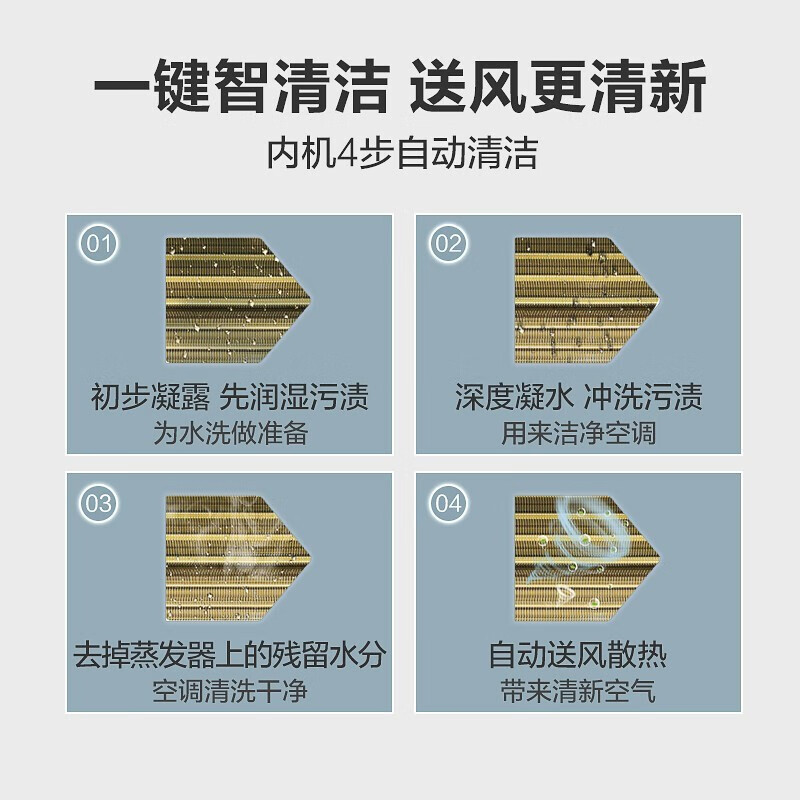 一键智清洁 送风更清新

内机4步自动清洁

01

初步凝露 先润湿污渍
为水洗做准备

02

深度凝水 冲洗污渍
用来洁净空调

03

去掉蒸发器上的残留水分
空调清洗干净

04

自动送风散热
带来清新空气