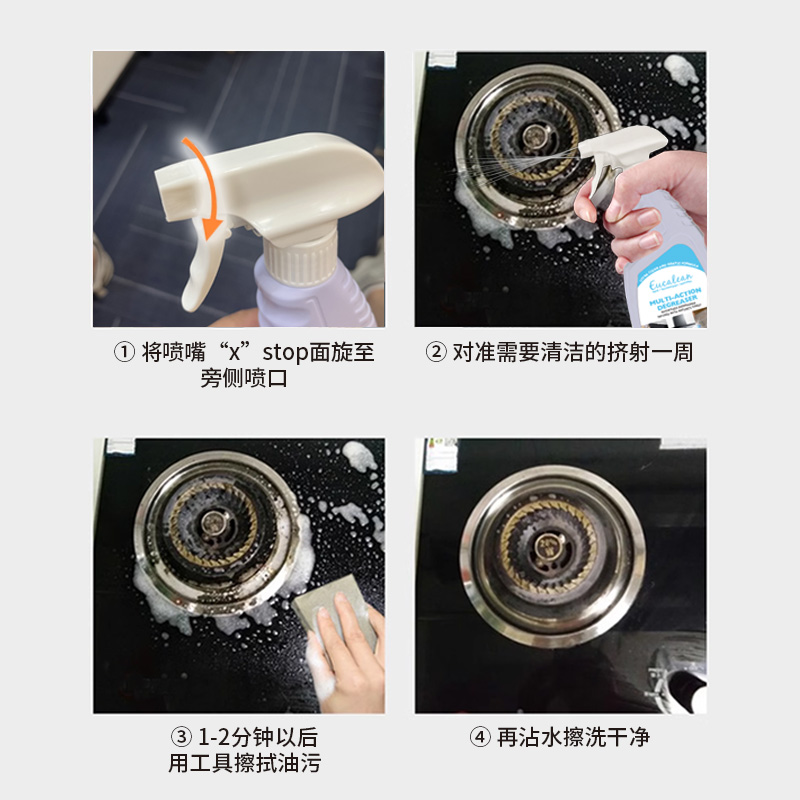 Eucalean
MULTI-ACTION DEGREASER

① 将喷嘴“x”stop面旋至旁侧喷口

② 对准需要清洁的挤射一周

③ 1-2分钟以后
用工具擦拭油污

④ 再沾水擦洗干净