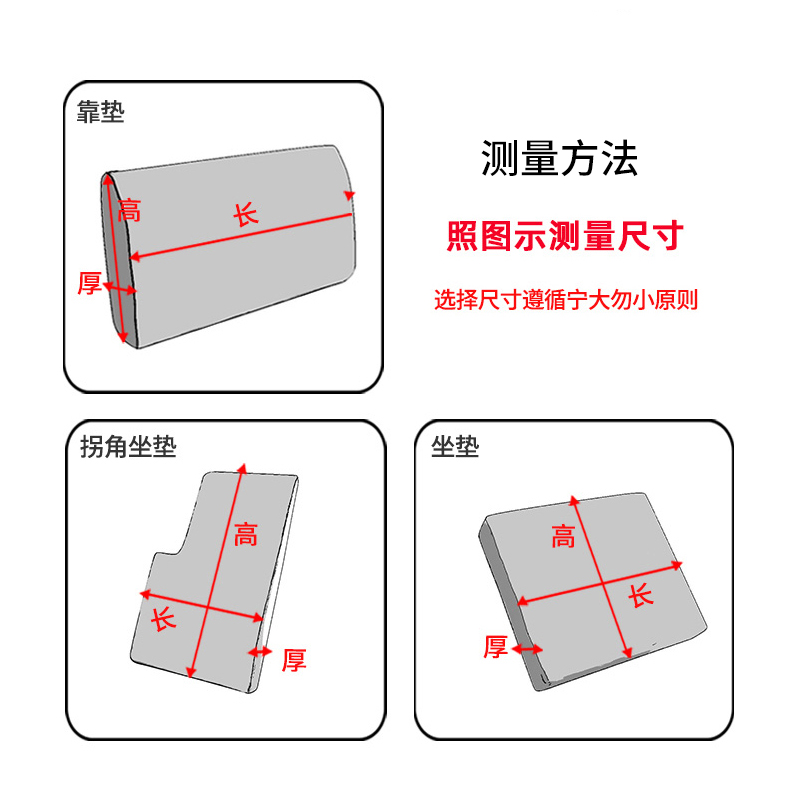 靠垫

高

长

厚

测量方法

照图示测量尺寸

选择尺寸遵循宁大勿小原则

拐角坐垫

高

长

厚

坐垫

高

长

厚