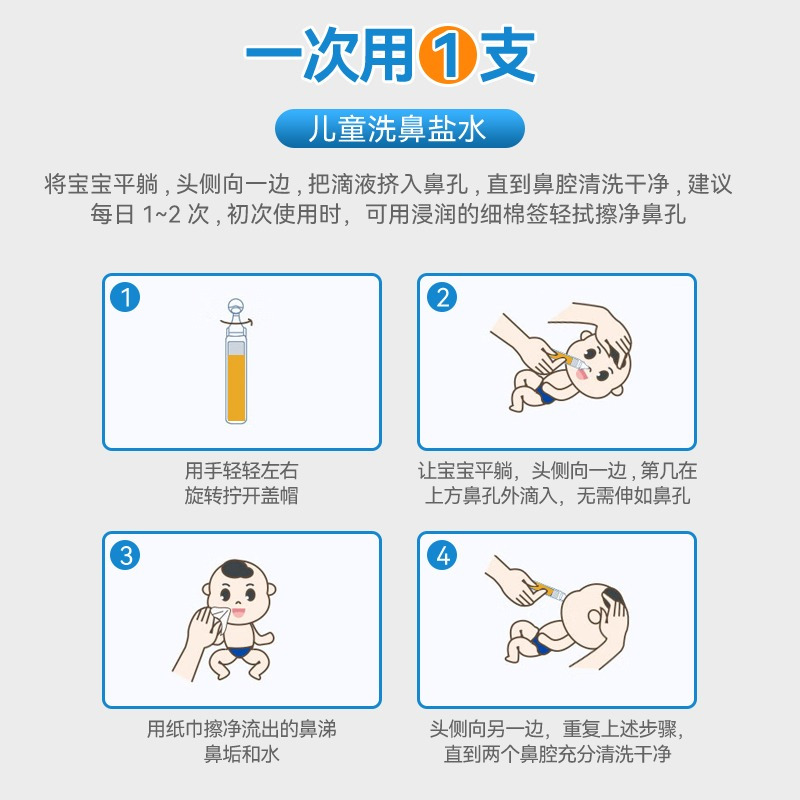 一次用1支

儿童洗鼻盐水

将宝宝平躺，头侧向一边，把滴液挤入鼻孔，直到鼻腔清洗干净，建议每日 1~2 次，初次使用时，可用浸润的细棉签轻拭擦净鼻孔

1

用手轻轻左右旋转拧开盖帽

2

让宝宝平躺，头侧向一边，第几在上方鼻孔外滴入，无需伸如鼻孔

3

用纸巾擦净流出的鼻涕鼻垢和水

4

头侧向另一边，重复上述步骤，直到两个鼻腔充分清洗干净