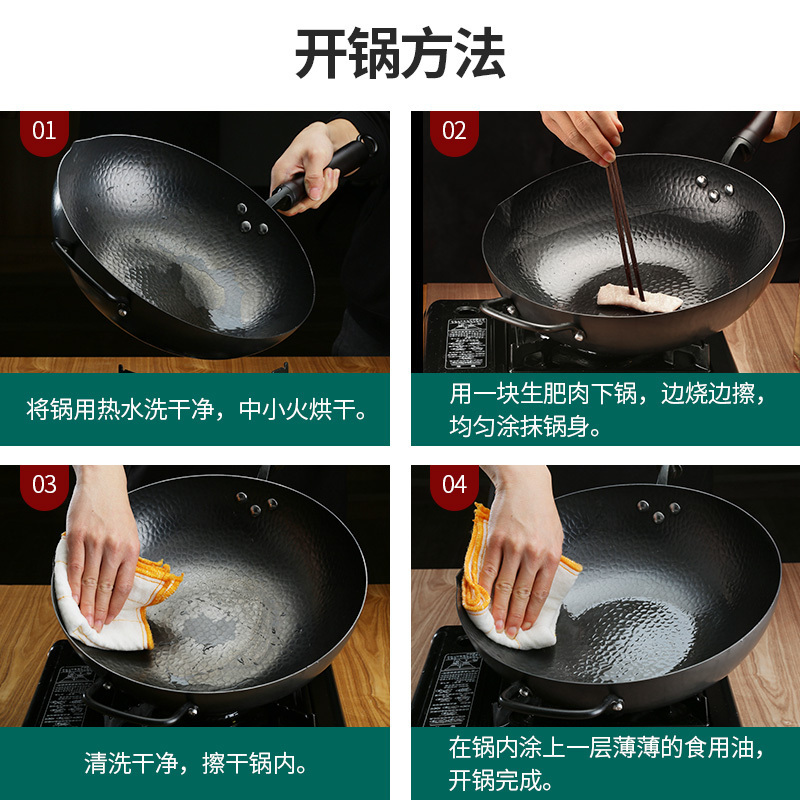 开锅方法

01

将锅用热水洗干净，中小火烘干。

02

用一块生肥肉下锅，边烧边擦，均匀涂抹锅身。

03

清洗干净，擦干锅内。

04

在锅内涂上一层薄薄的食用油，开锅完成。