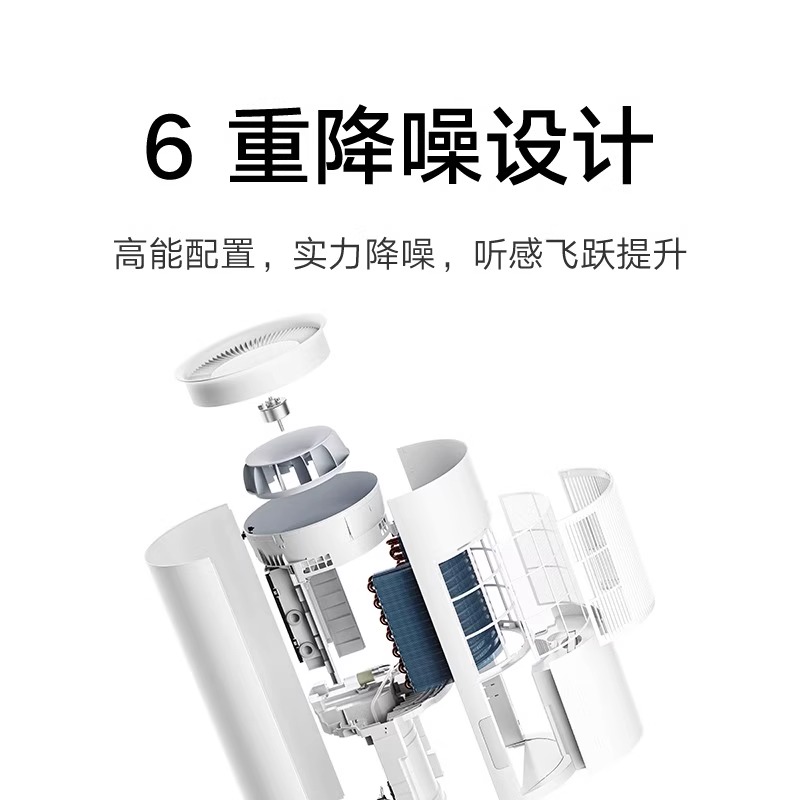 6 重降噪设计

高能配置，实力降噪，听感飞跃提升