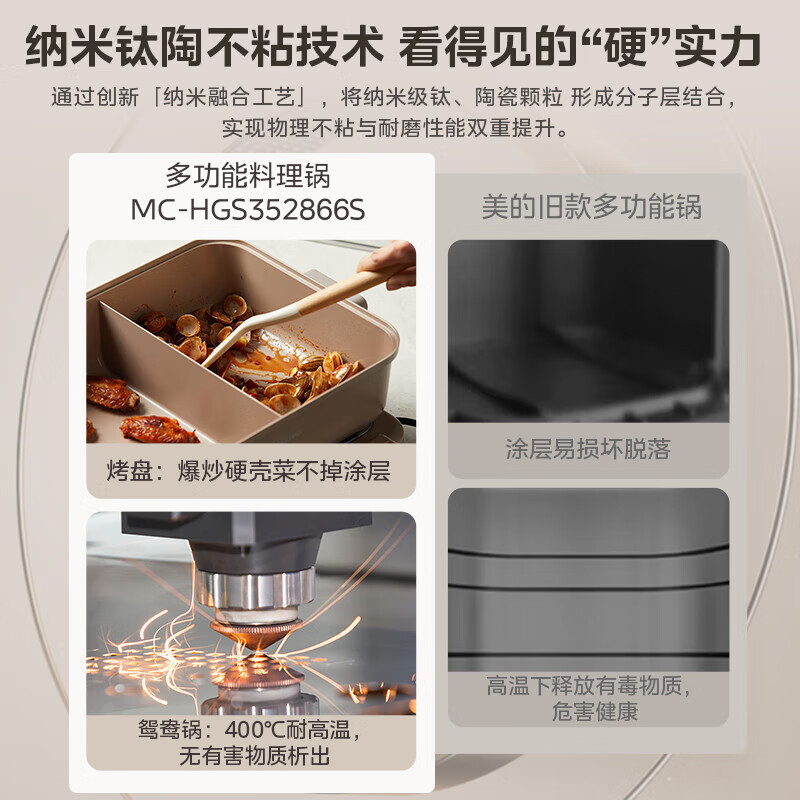 纳米钛陶不粘技术 看得见的“硬”实力

通过创新「纳米融合工艺」，将纳米级钛、陶瓷颗粒 形成分子层结合，实现物理不粘与耐磨性能双重提升。

多功能料理锅
MC-HGS352866S

烤盘：爆炒硬壳菜不掉涂层

鸳鸯锅：400℃耐高温，无有害物质析出

美的旧款多功能锅

涂层易损坏脱落

高温下释放有毒物质，危害健康