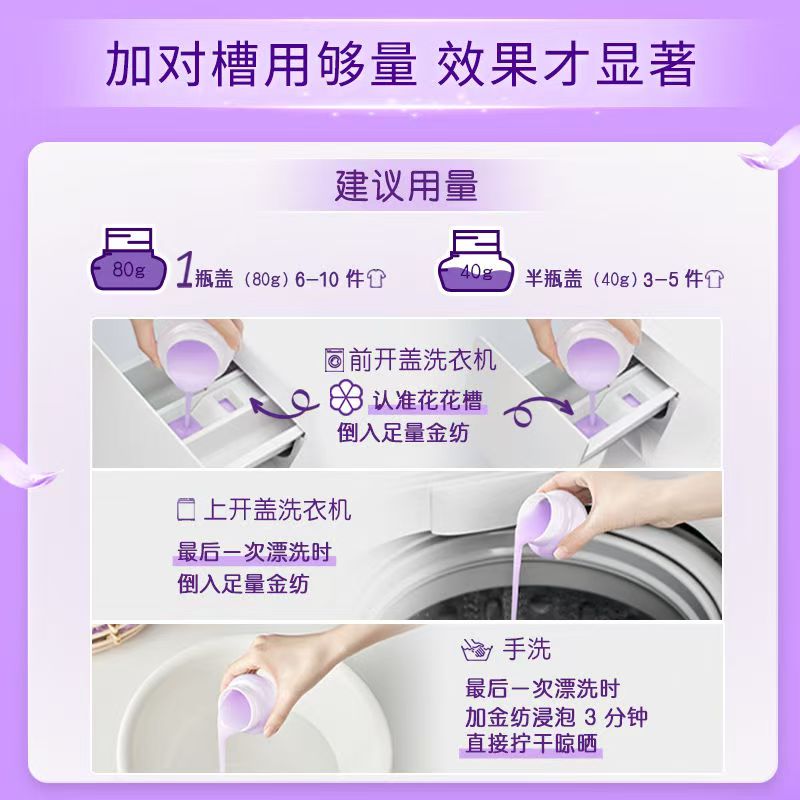 加对槽用够量 效果才显著

建议用量

80g 1瓶盖（80g）6-10 件

40g 半瓶盖（40g）3-5 件

前开盖洗衣机
认准花花槽
倒入足量金纺

上开盖洗衣机
最后一次漂洗时
倒入足量金纺

手洗
最后一次漂洗时
加金纺浸泡 3 分钟
直接拧干晾晒