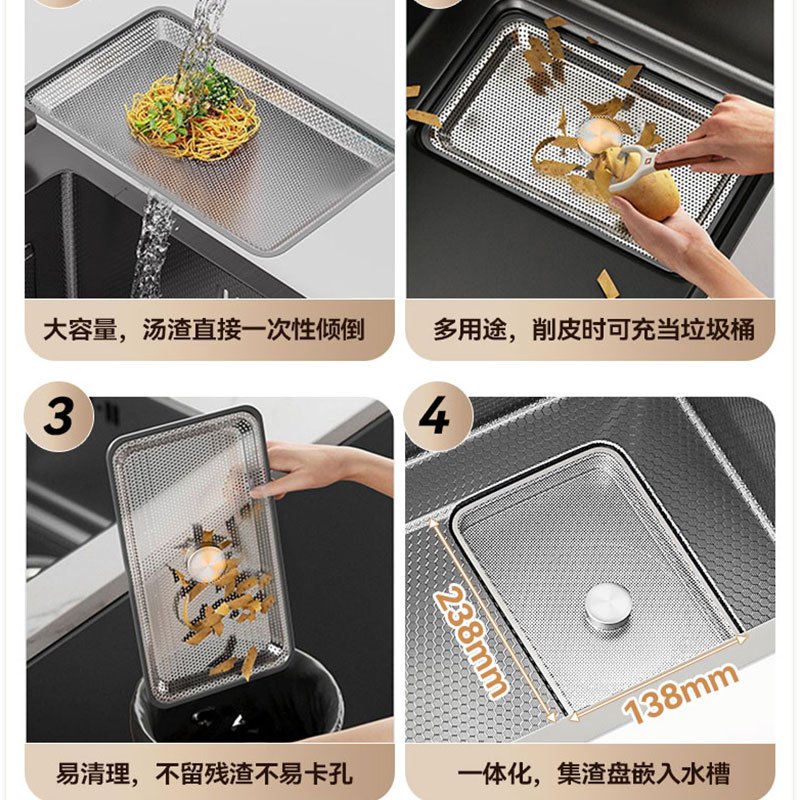 大容量，汤渣直接一次性倾倒

多用途，削皮时可充当垃圾桶

3

易清理，不留残渣不易卡孔

4

238mm

138mm

一体化，集渣盘嵌入水槽