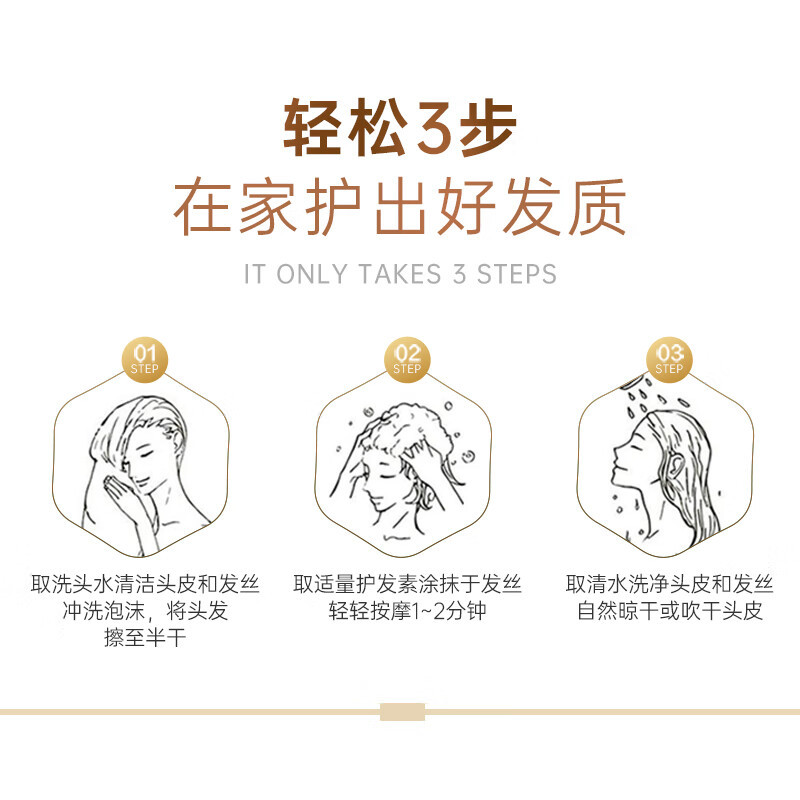 轻松3步
在家护出好发质
IT ONLY TAKES 3 STEPS

01
STEP

取洗头水清洁头皮和发丝
冲洗泡沫，将头发
擦至半干

02
STEP

取适量护发素涂抹于发丝
轻轻按摩1~2分钟

03
STEP

取清水洗净头皮和发丝
自然晾干或吹干头皮