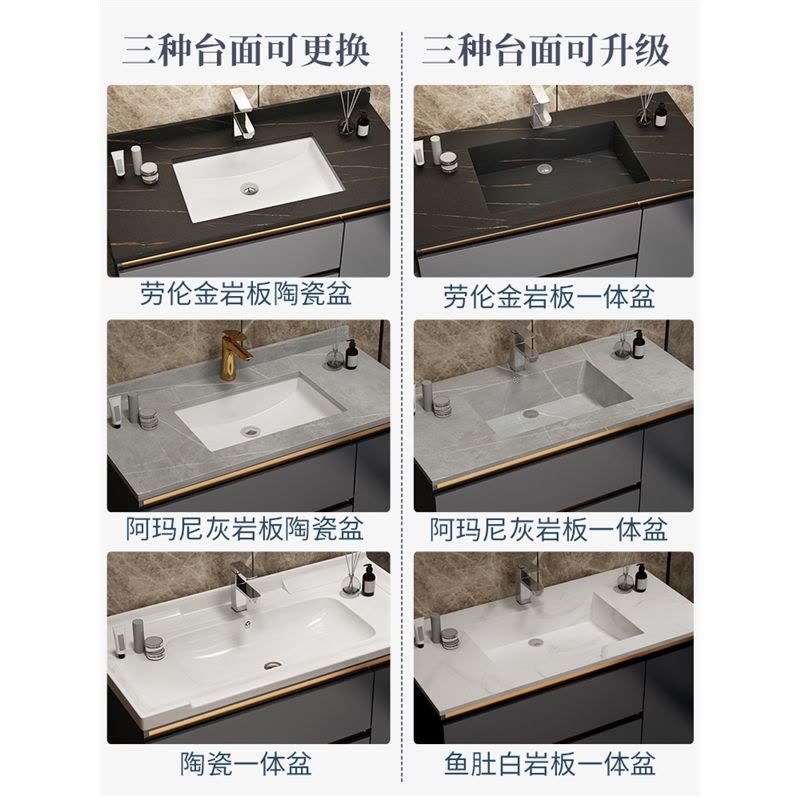 三种台面可更换

劳伦金岩板陶瓷盆

阿玛尼灰岩板陶瓷盆

陶瓷一体盆

三种台面可升级

劳伦金岩板一体盆

阿玛尼灰岩板一体盆

鱼肚白岩板一体盆