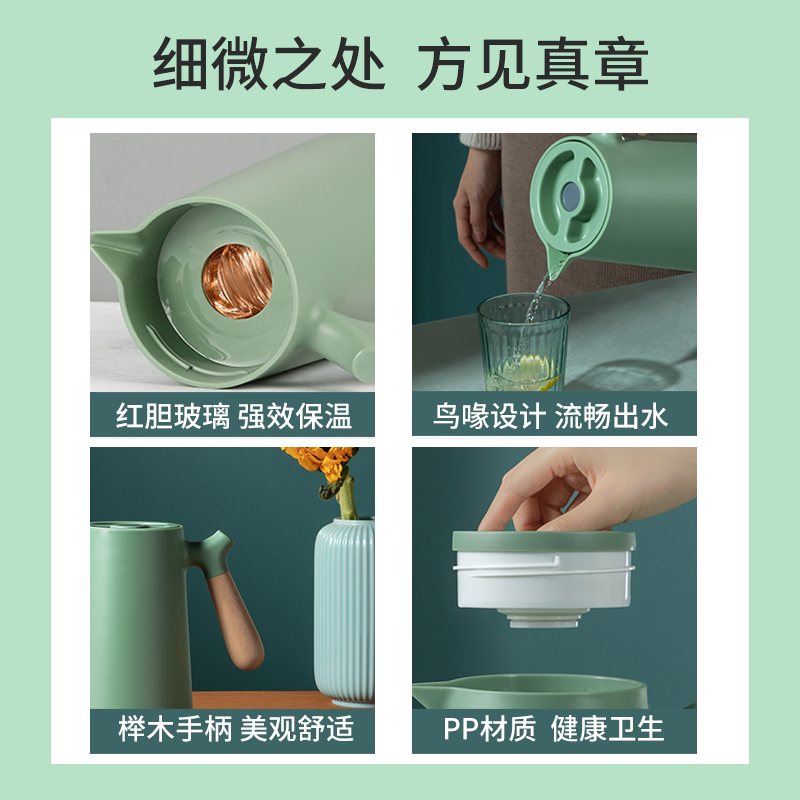 细微之处 方见真章

红胆玻璃 强效保温

鸟喙设计 流畅出水

榉木手柄 美观舒适

PP材质 健康卫生