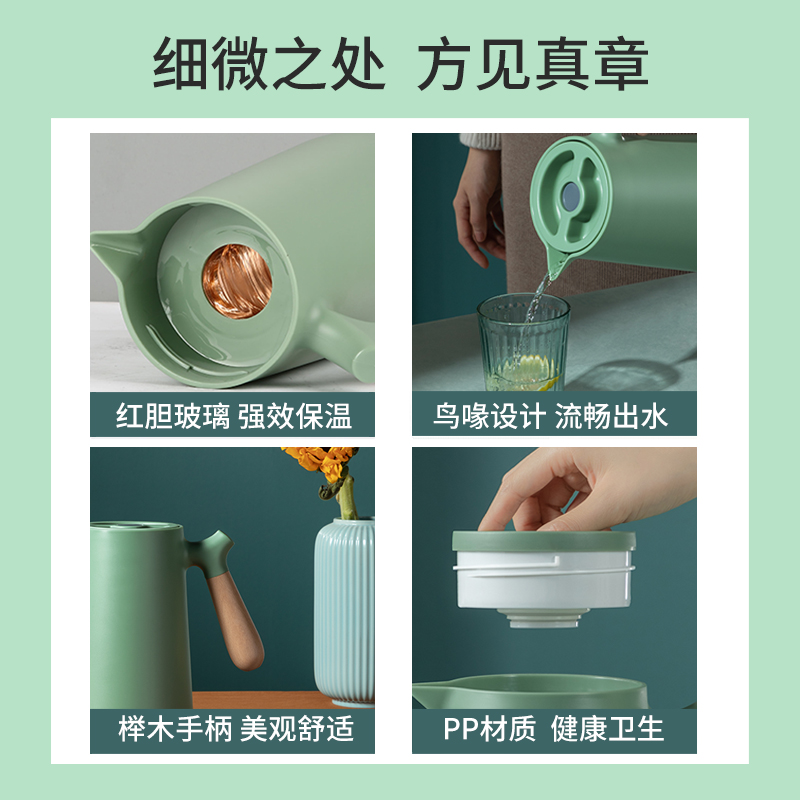 细微之处 方见真章

红胆玻璃 强效保温

鸟喙设计 流畅出水

榉木手柄 美观舒适

PP材质 健康卫生