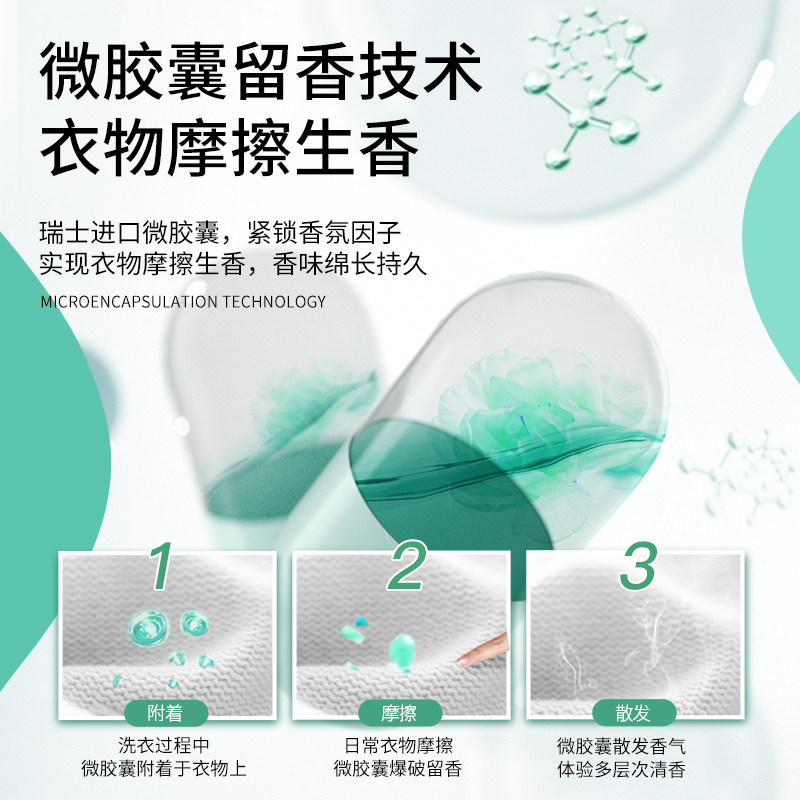 微胶囊留香技术
衣物摩擦生香

瑞士进口微胶囊，紧锁香氛因子
实现衣物摩擦生香，香味绵长持久

MICROENCAPSULATION TECHNOLOGY

1
附着
洗衣过程中
微胶囊附着于衣物上

2
摩擦
日常衣物摩擦
微胶囊爆破留香

3
散发
微胶囊散发香气
体验多层次清香