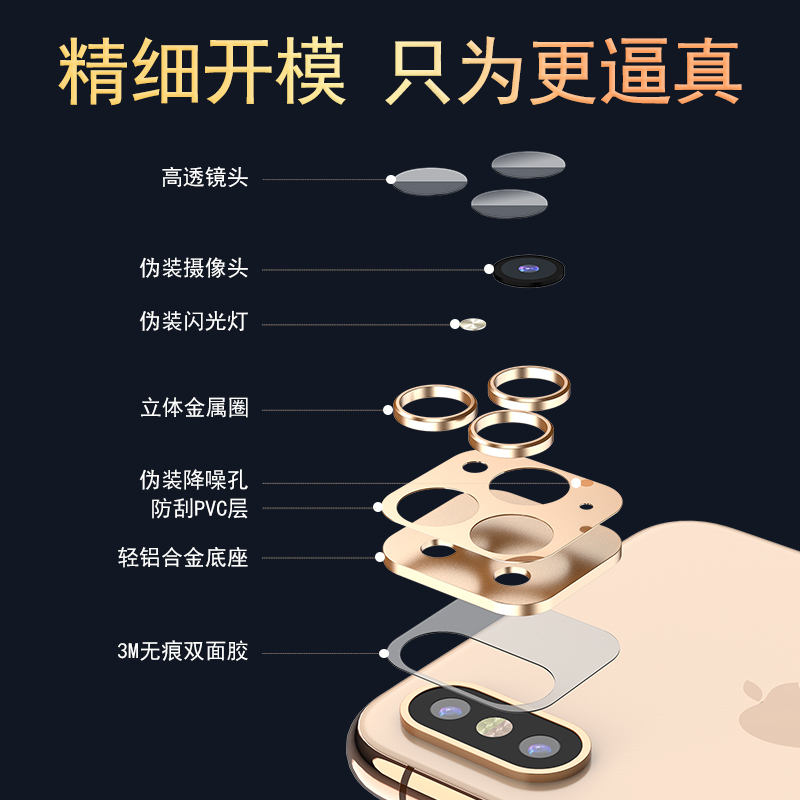 精细开模 只为更逼真

高透镜头

伪装摄像头

伪装闪光灯

立体金属圈

伪装降噪孔

防刮PVC层

轻铝合金底座

3M无痕双面胶