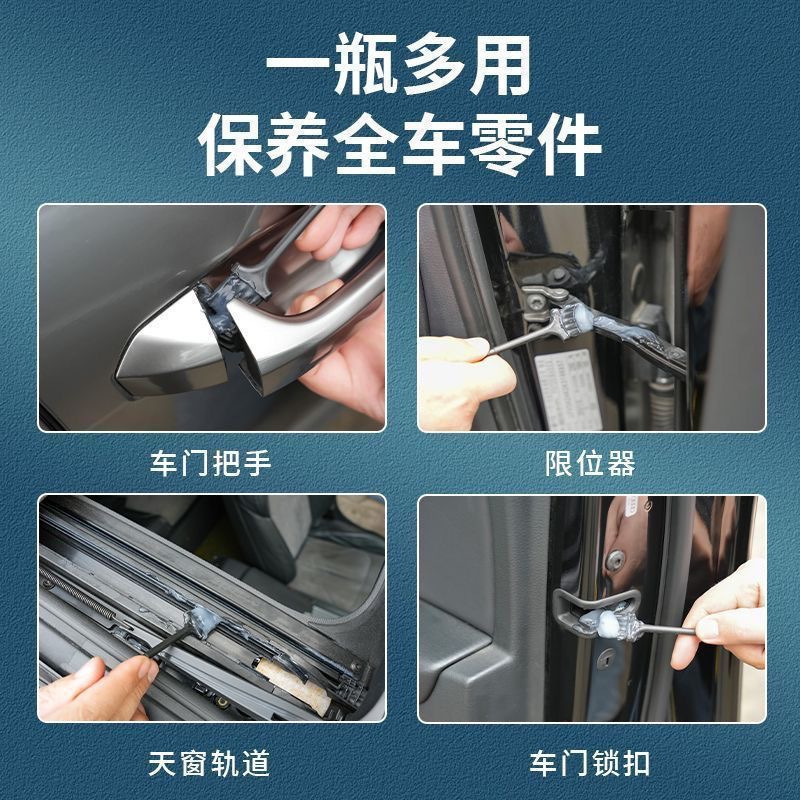 一瓶多用
保养全车零件

车门把手

限位器

天窗轨道

车门锁扣