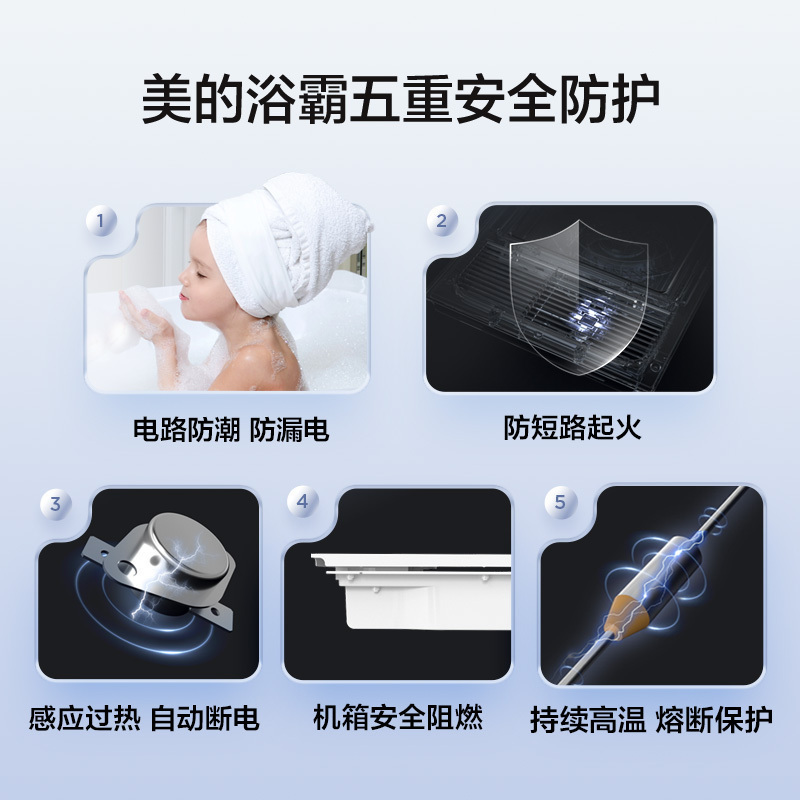 美的浴霸五重安全防护

1
电路防潮 防漏电

2
防短路起火

3
感应过热 自动断电

4
机箱安全阻燃

5
持续高温 熔断保护