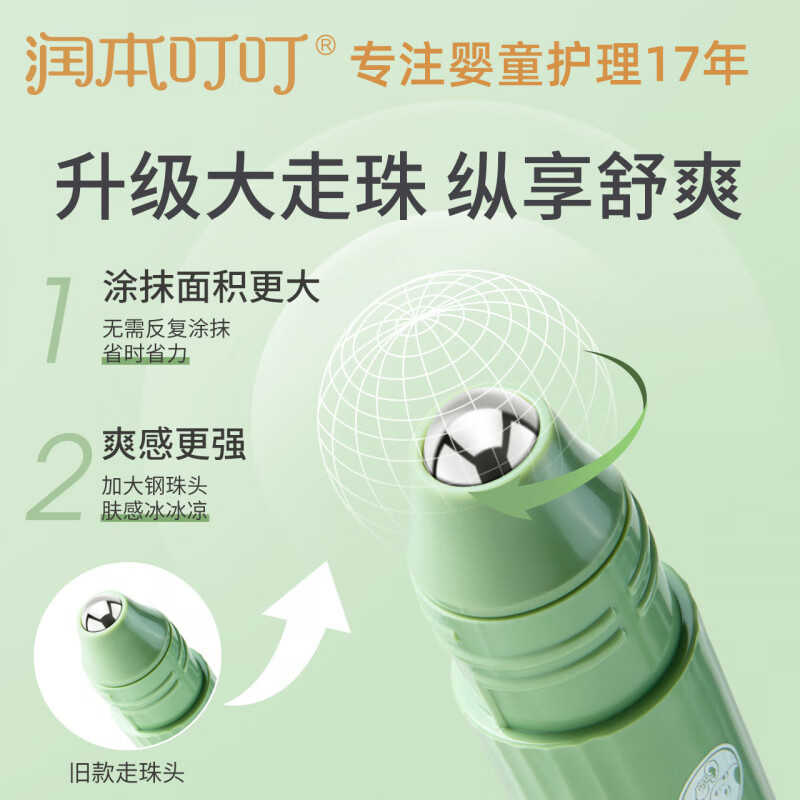 润本叮叮® 专注婴童护理17年

升级大走珠 纵享舒爽

1 涂抹面积更大
无需反复涂抹
省时省力

2 爽感更强
加大钢珠头
肤感冰冰凉

旧款走珠头