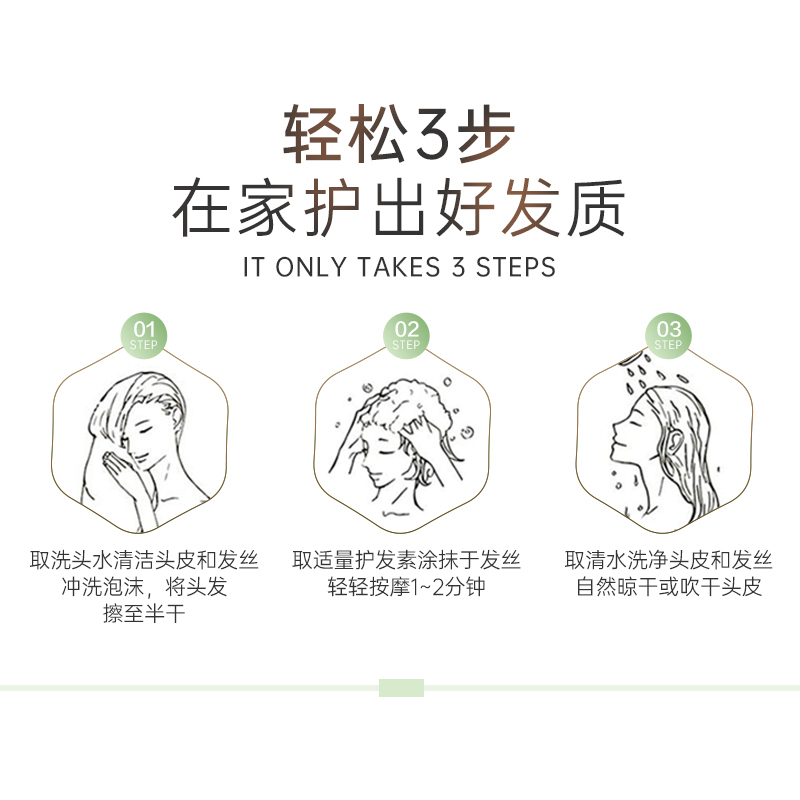 轻松3步
在家护出好发质
IT ONLY TAKES 3 STEPS

01
STEP

取洗头水清洁头皮和发丝
冲洗泡沫，将头发
擦至半干

02
STEP

取适量护发素涂抹于发丝
轻轻按摩1~2分钟

03
STEP

取清水洗净头皮和发丝
自然晾干或吹干头皮