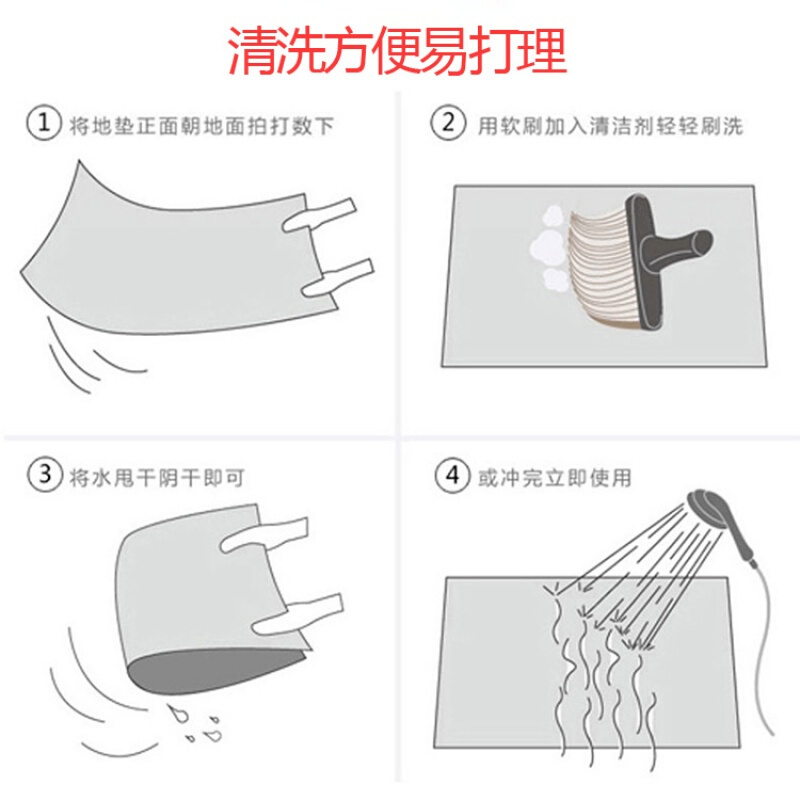 清洗方便易打理

① 将地垫正面朝地面拍打数下

② 用软刷加入清洁剂轻轻刷洗

③ 将水甩干阴干即可

④ 或冲完立即使用