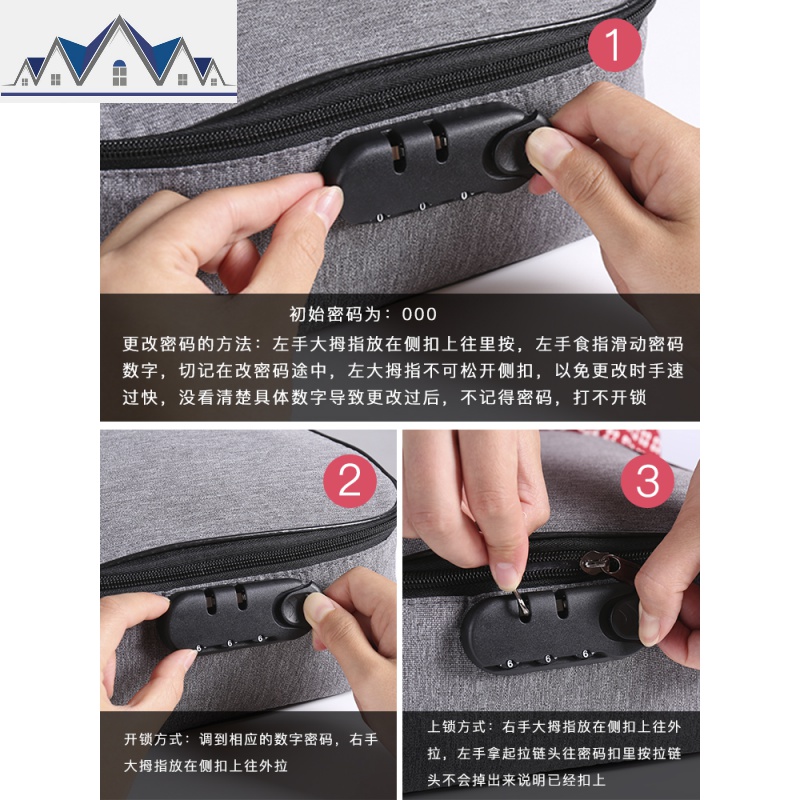 1

初始密码为：000

更改密码的方法：左手大拇指放在侧扣上往里按，左手食指滑动密码数字，切记在改密码途中，左大拇指不可松开侧扣，以免更改时手速过快，没看清楚具体数字导致更改过后，不记得密码，打不开锁

2

开锁方式：调到相应的数字密码，右手大拇指放在侧扣上往外拉

3

上锁方式：右手大拇指放在侧扣上往外拉，左手拿起拉链头往密码扣里按拉链头不会掉出来说明已经扣上