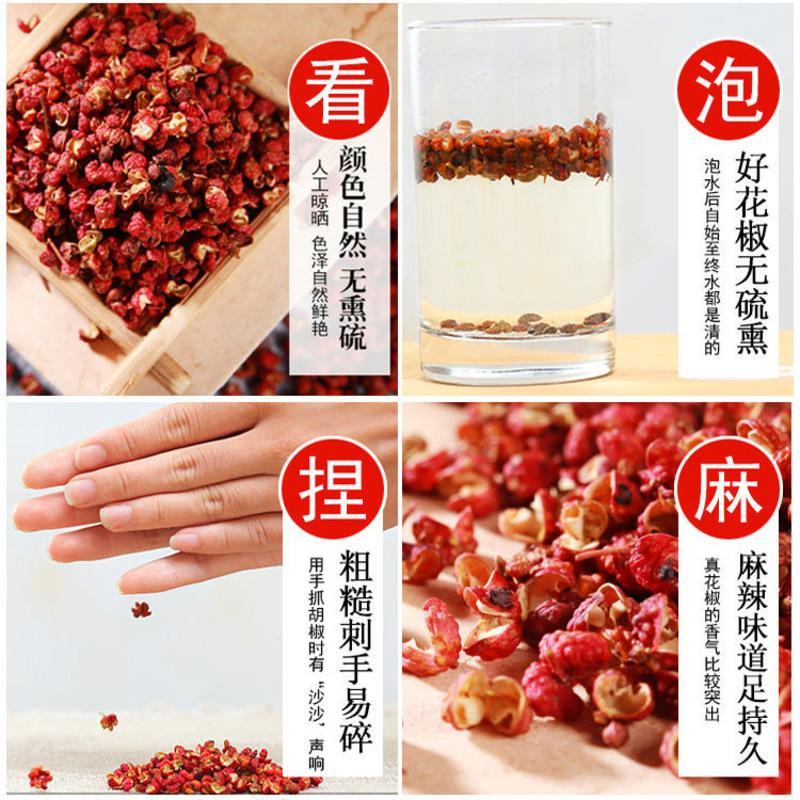 看

颜色自然 无熏硫

人工晾晒 色泽自然鲜艳

泡

好花椒无硫熏

泡水后自始至终水都是清的

捏

粗糙刺手易碎

用手抓胡椒时有“沙沙”声响

麻

麻辣味道足持久

真花椒的香气比较突出