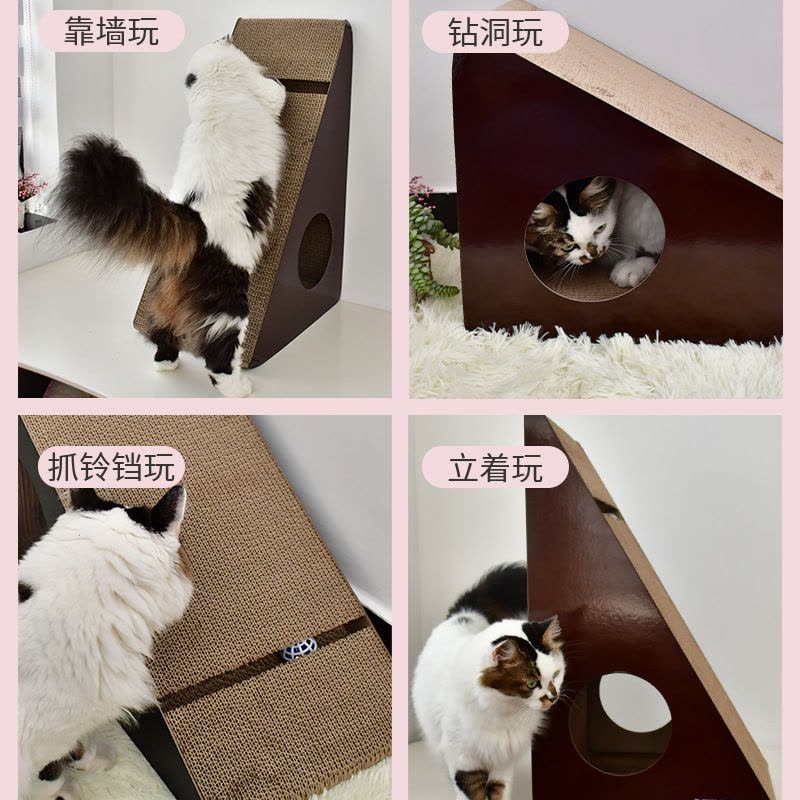 靠墙玩

钻洞玩

抓铃铛玩

立着玩