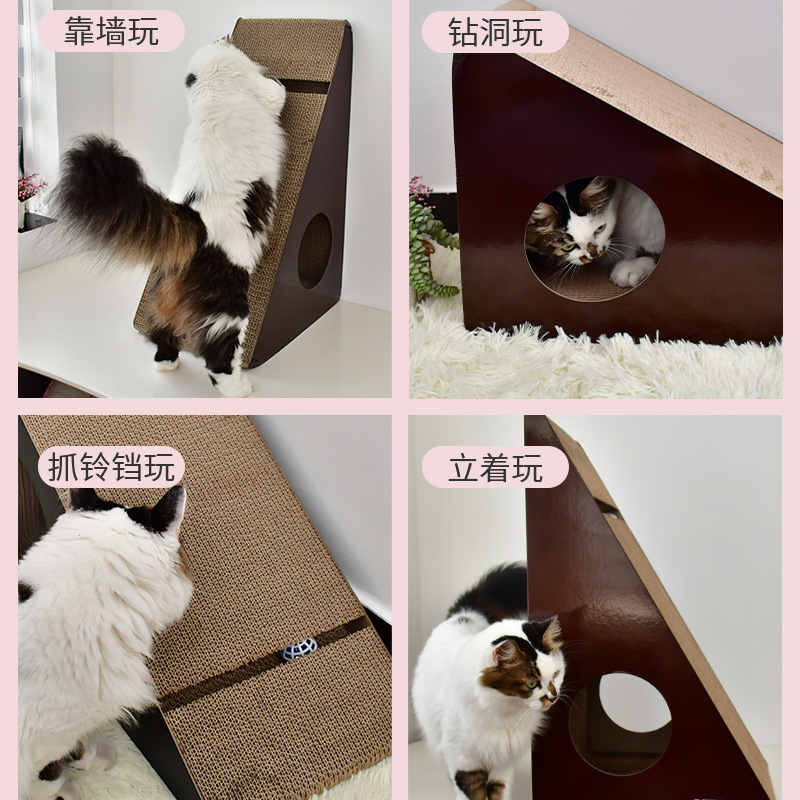 靠墙玩

钻洞玩

抓铃铛玩

立着玩