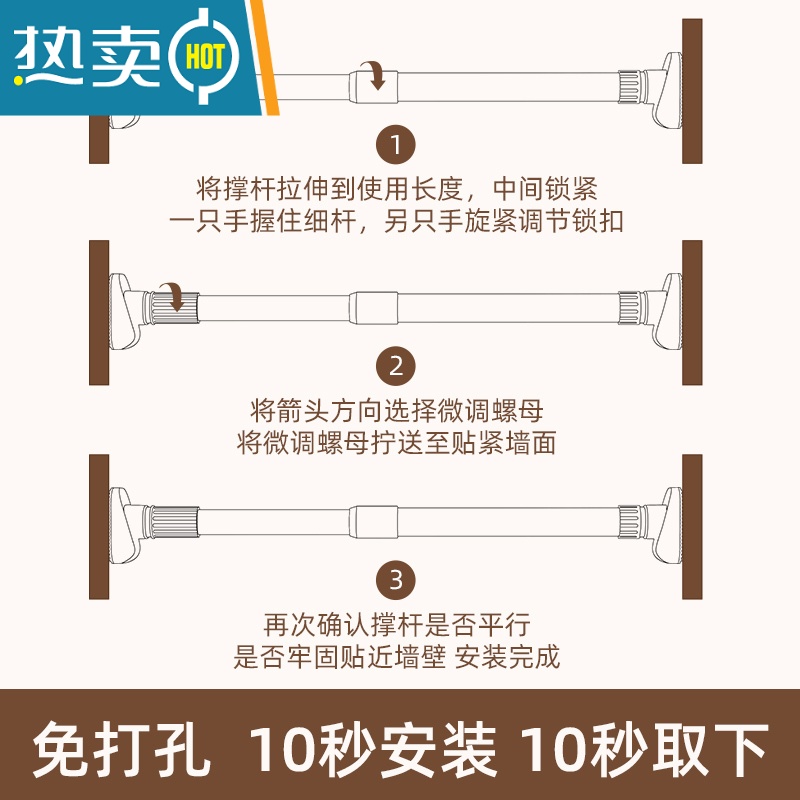 热卖 HOT

1

将撑杆拉伸到使用长度，中间锁紧
一只手握住细杆，另只手旋紧调节锁扣

2

将箭头方向选择微调螺母
将微调螺母拧送至贴紧墙面

3

再次确认撑杆是否平行
是否牢固贴近墙壁 安装完成

免打孔 10秒安装 10秒取下