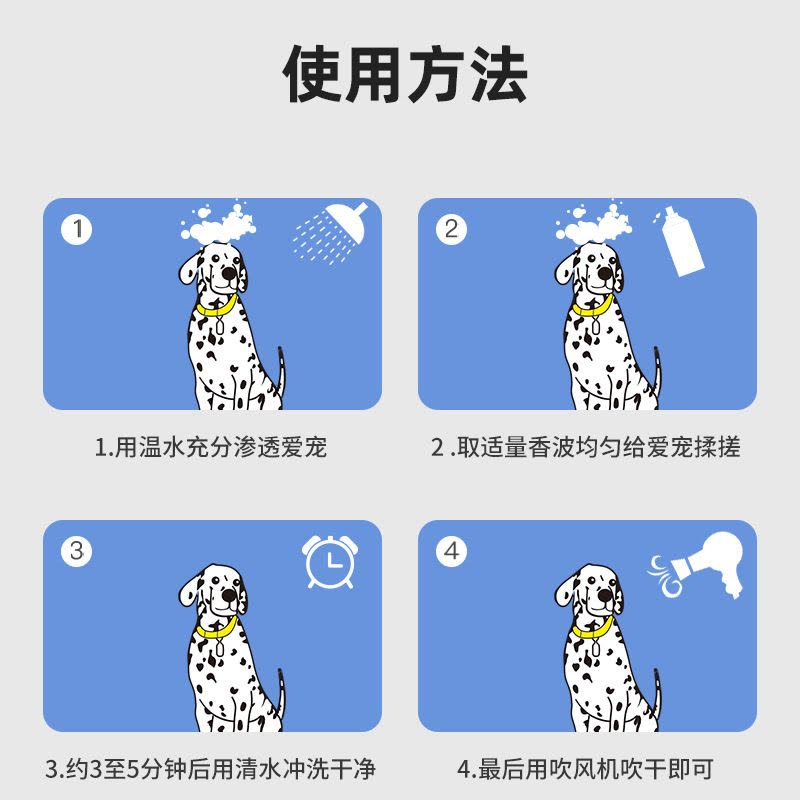 使用方法

1

1.用温水充分渗透爱宠

2

2 .取适量香波均匀给爱宠揉搓

3

3.约3至5分钟后用清水冲洗干净

4

4.最后用吹风机吹干即可