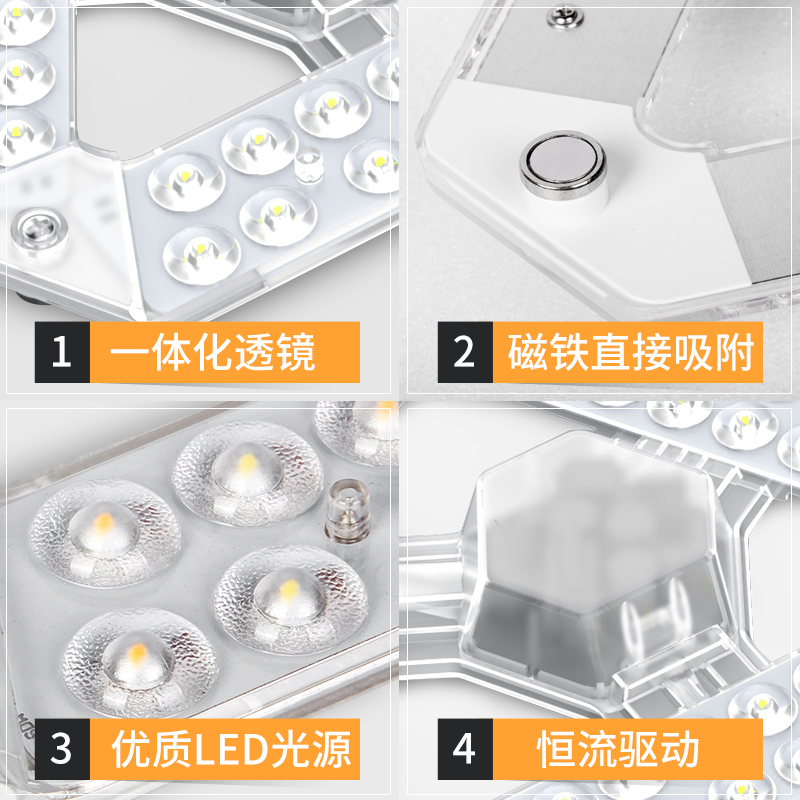 1 一体化透镜

2 磁铁直接吸附

3 优质LED光源

4 恒流驱动