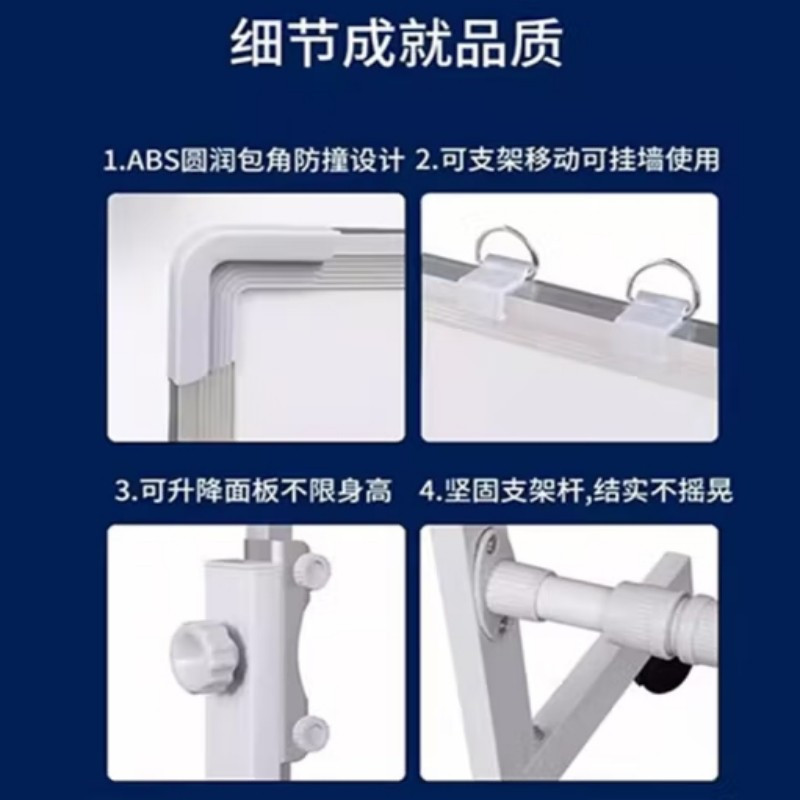 细节成就品质

1.ABS圆润包角防撞设计

2.可支架移动可挂墙使用

3.可升降面板不限身高

4.坚固支架杆,结实不摇晃