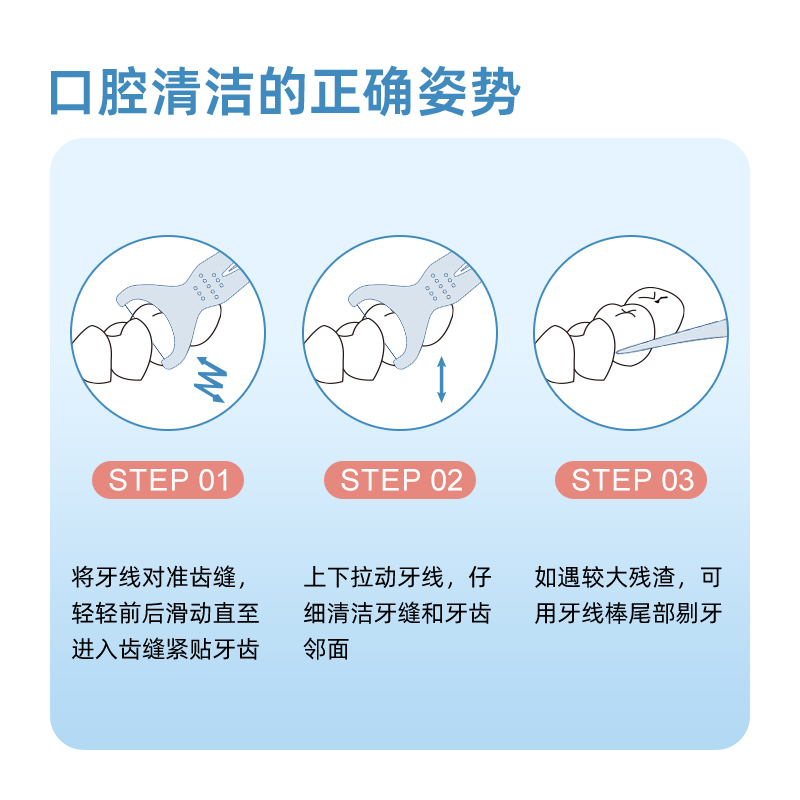 口腔清洁的正确姿势

STEP 01

将牙线对准齿缝，轻轻前后滑动直至进入齿缝紧贴牙齿

STEP 02

上下拉动牙线，仔细清洁牙缝和牙齿邻面

STEP 03

如遇较大残渣，可用牙线棒尾部剔牙