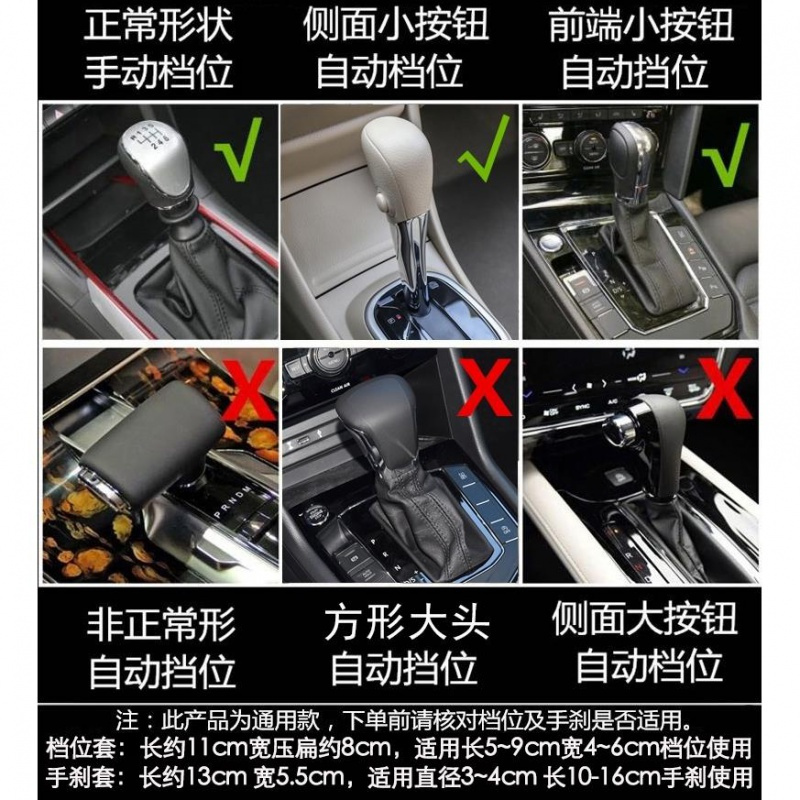 正常形状
手动档位

侧面小按钮
自动档位

前端小按钮
自动挡位

√

√

√

X

X

X

非正常形
自动挡位

方形大头
自动挡位

侧面大按钮
自动档位

注：此产品为通用款，下单前请核对档位及手刹是否适用。
档位套：长约11cm宽压扁约8cm，适用长5~9cm宽4~6cm档位使用
手刹套：长约13cm 宽5.5cm，适用直径3~4cm 长10-16cm手刹使用