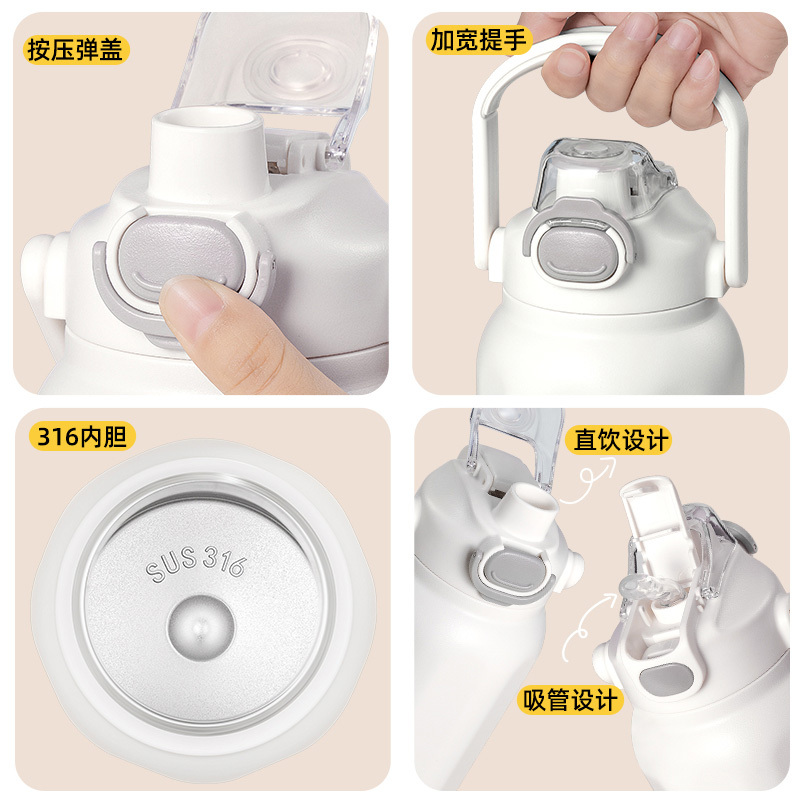 按压弹盖

加宽提手

316内胆

SUS 316

直饮设计

吸管设计