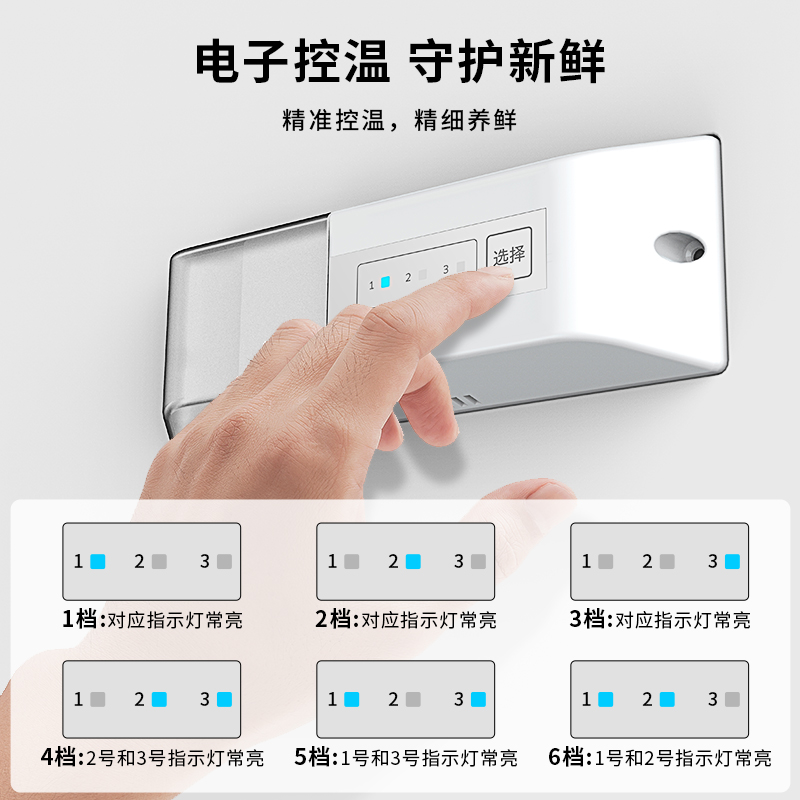 电子控温 守护新鲜

精准控温，精细养鲜

1 2 3 选择

1 2 3
1档:对应指示灯常亮

1 2 3
2档:对应指示灯常亮

1 2 3
3档:对应指示灯常亮

1 2 3
4档:2号和3号指示灯常亮

1 2 3
5档:1号和3号指示灯常亮

1 2 3
6档:1号和2号指示灯常亮