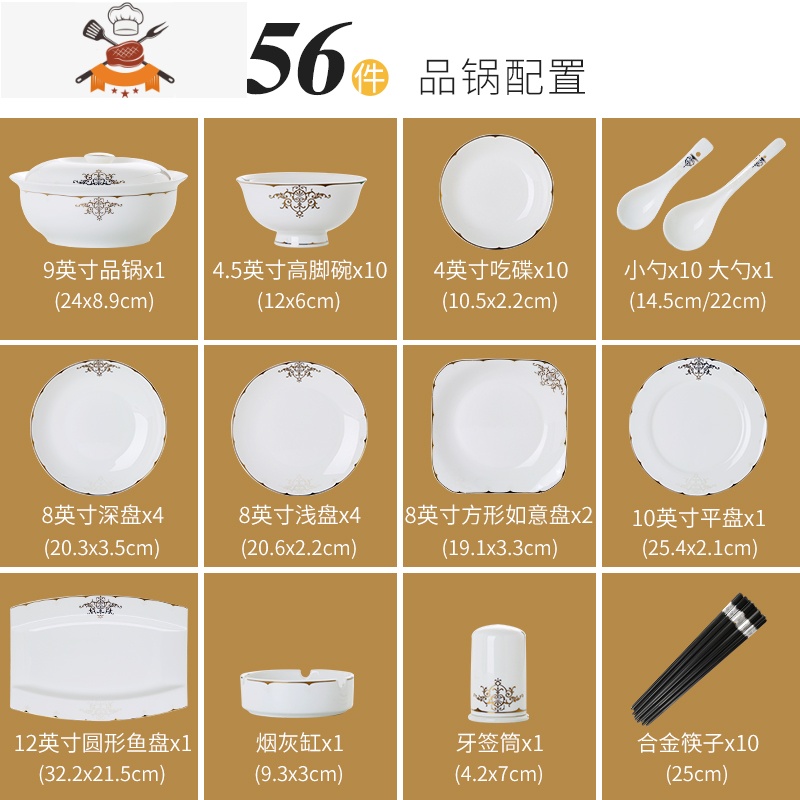 56件 品锅配置

9英寸品锅x1
(24x8.9cm)

4.5英寸高脚碗x10
(12x6cm)

4英寸吃碟x10
(10.5x2.2cm)

小勺x10 大勺x1
(14.5cm/22cm)

8英寸深盘x4
(20.3x3.5cm)

8英寸浅盘x4
(20.6x2.2cm)

8英寸方形如意盘x2
(19.1x3.3cm)

10英寸平盘x1
(25.4x2.1cm)

12英寸圆形鱼盘x1
(32.2x21.5cm)

烟灰缸x1
(9.3x3cm)

牙签筒x1
(4.2x7cm)

合金筷子x10
(25cm)