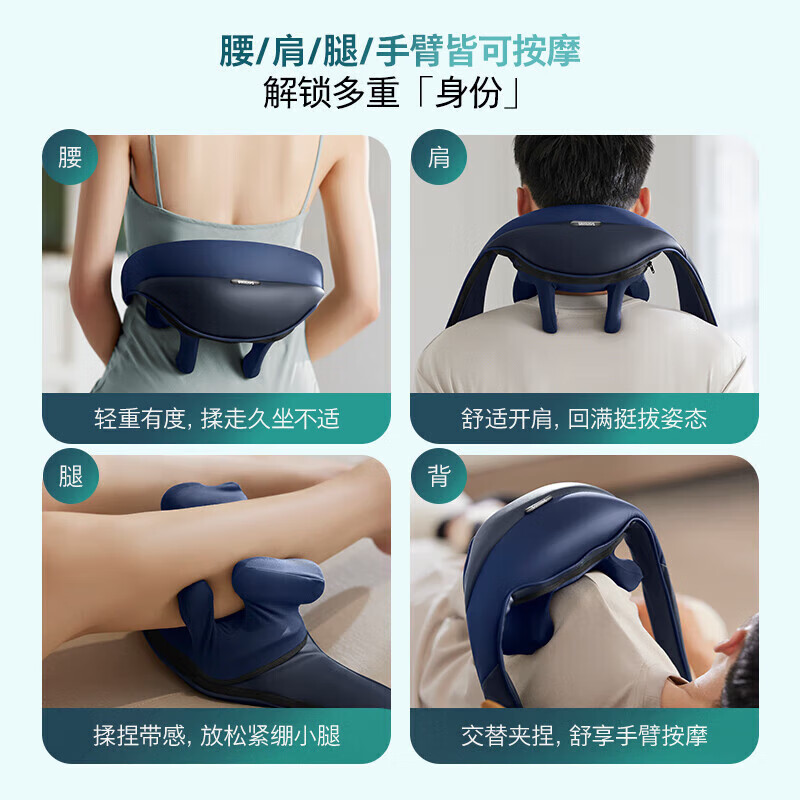 腰/肩/腿/手臂皆可按摩
解锁多重「身份」

腰

轻重有度，揉走久坐不适

肩

舒适开肩，回满挺拔姿态

腿

揉捏带感，放松紧绷小腿

背

交替夹捏，舒享手臂按摩