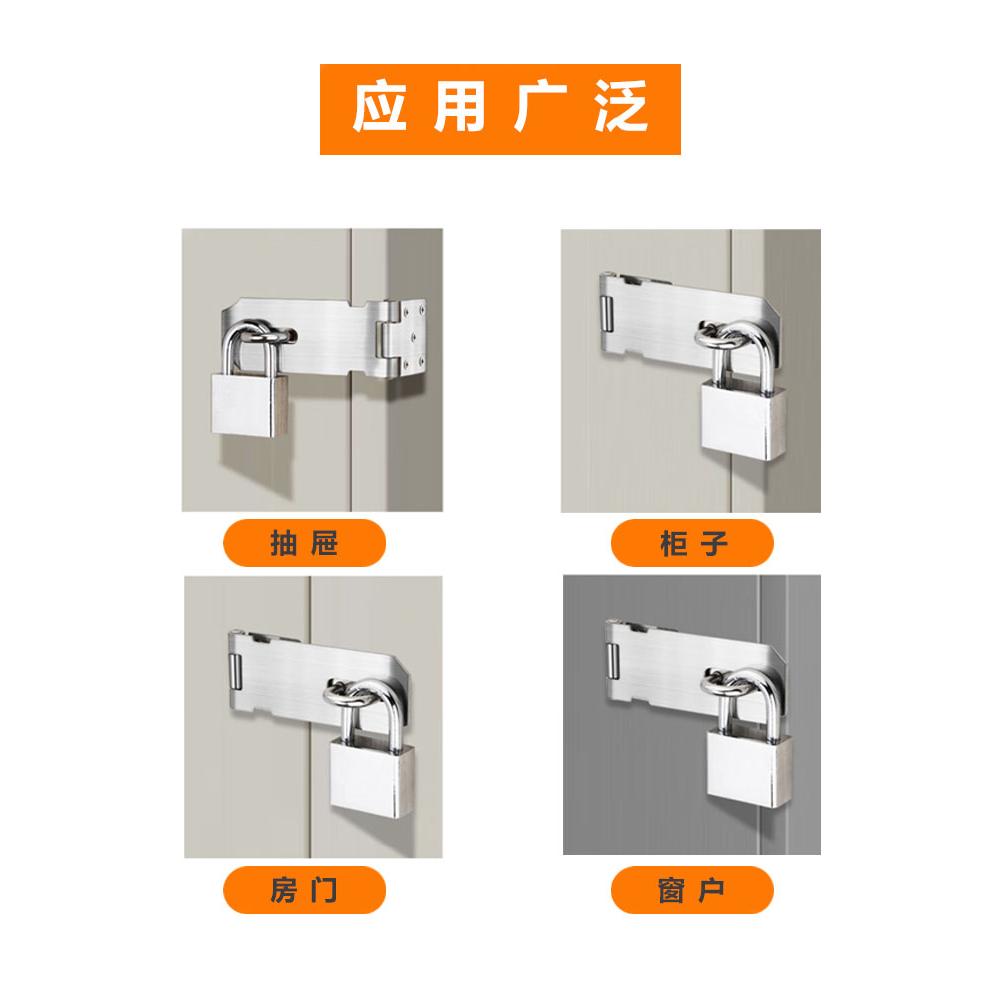 应用广泛

抽屉

柜子

房门

窗户