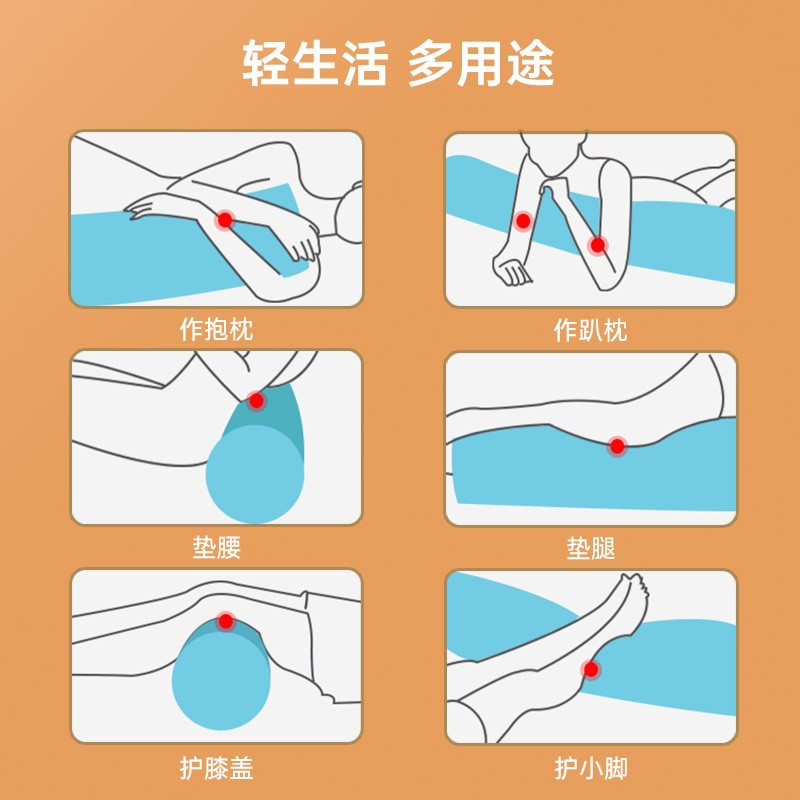 轻生活 多用途

作抱枕

作趴枕

垫腰

垫腿

护膝盖

护小脚