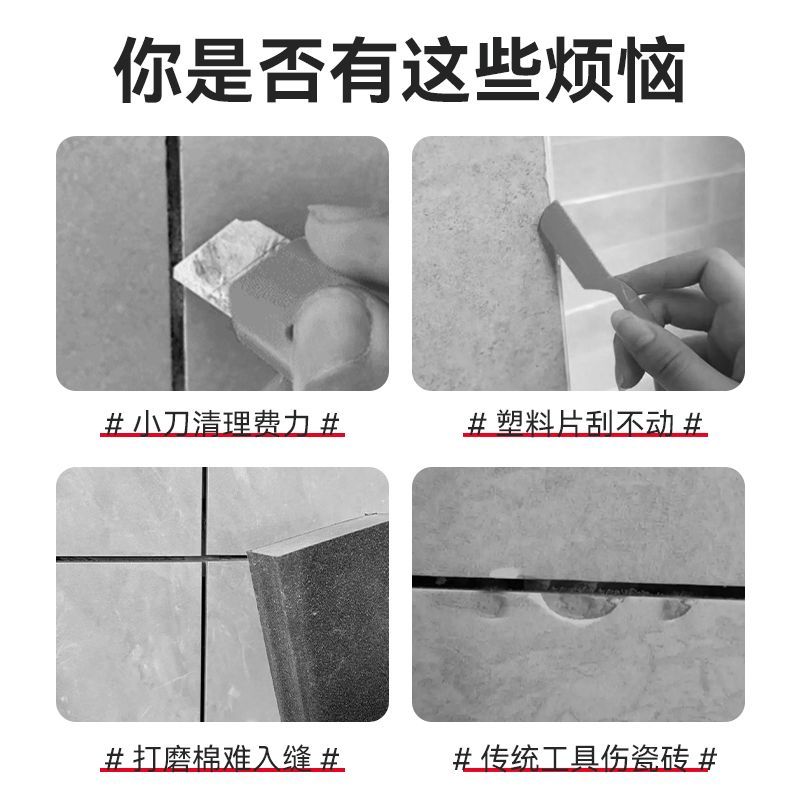 你是否有这些烦恼

# 小刀清理费力 #

# 塑料片刮不动 #

# 打磨棉难入缝 #

# 传统工具伤瓷砖 #